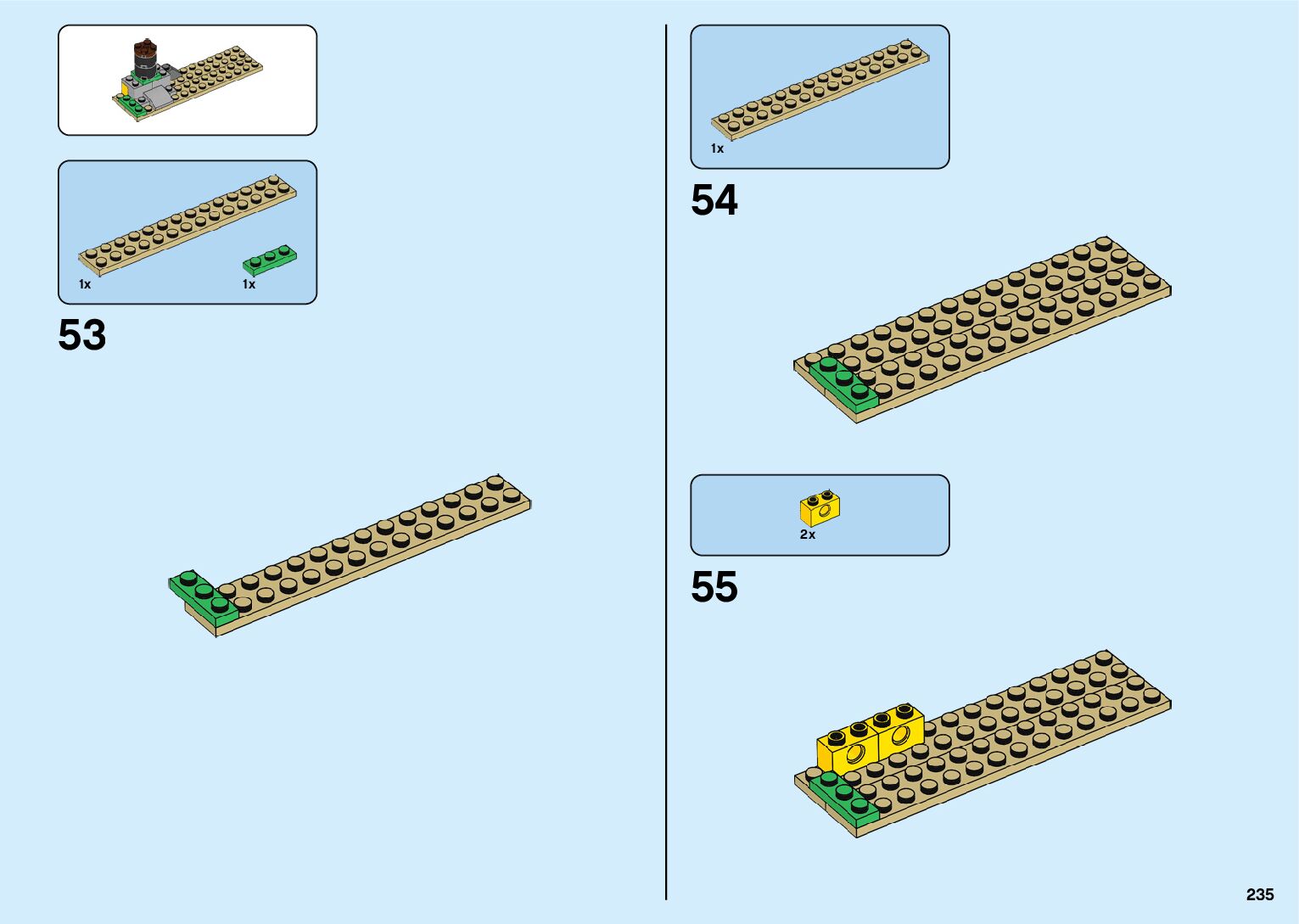 1x

1x

53

1x

54

2x

55

235