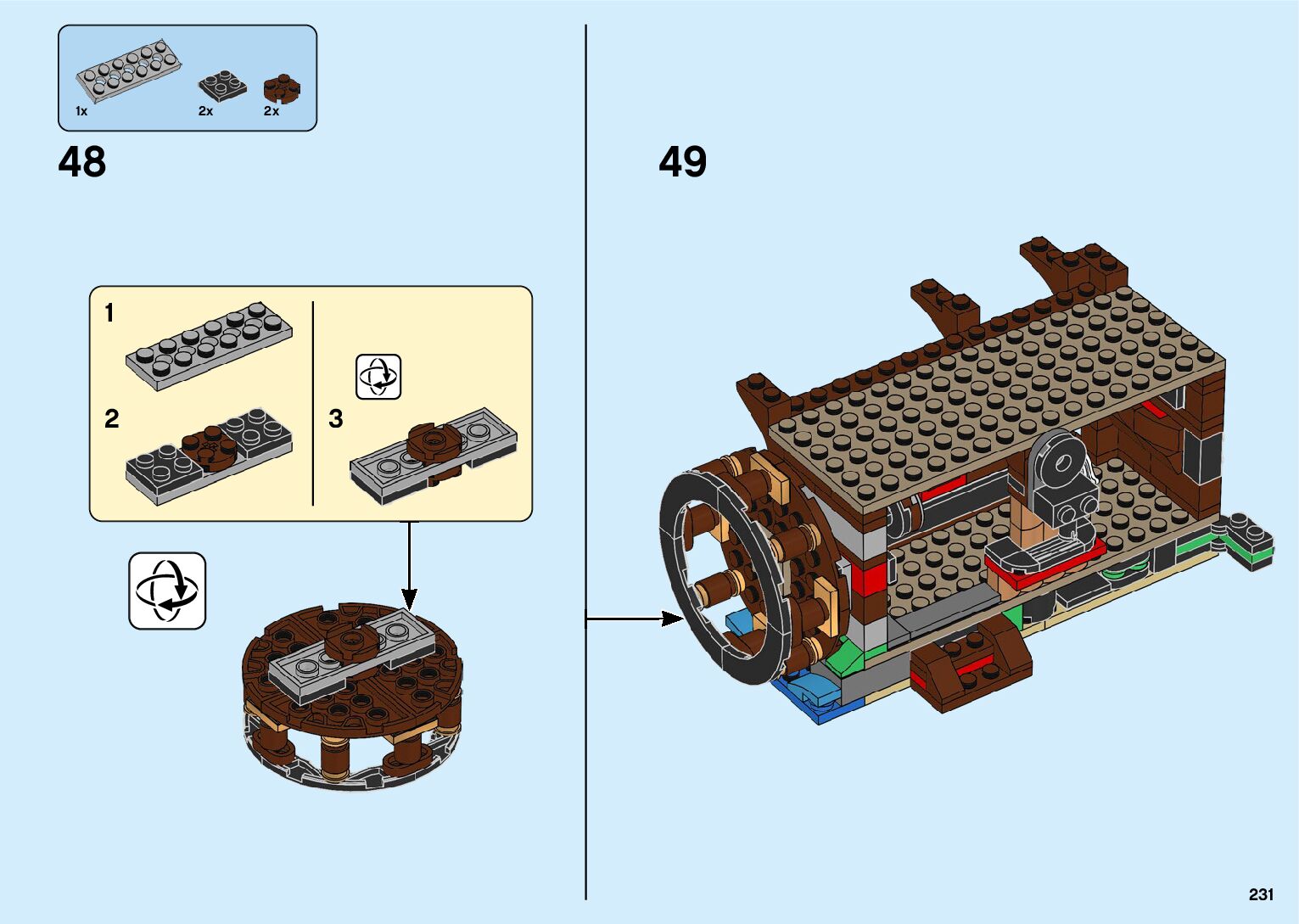 1x
2x
2x

48

1

2

3

49

231