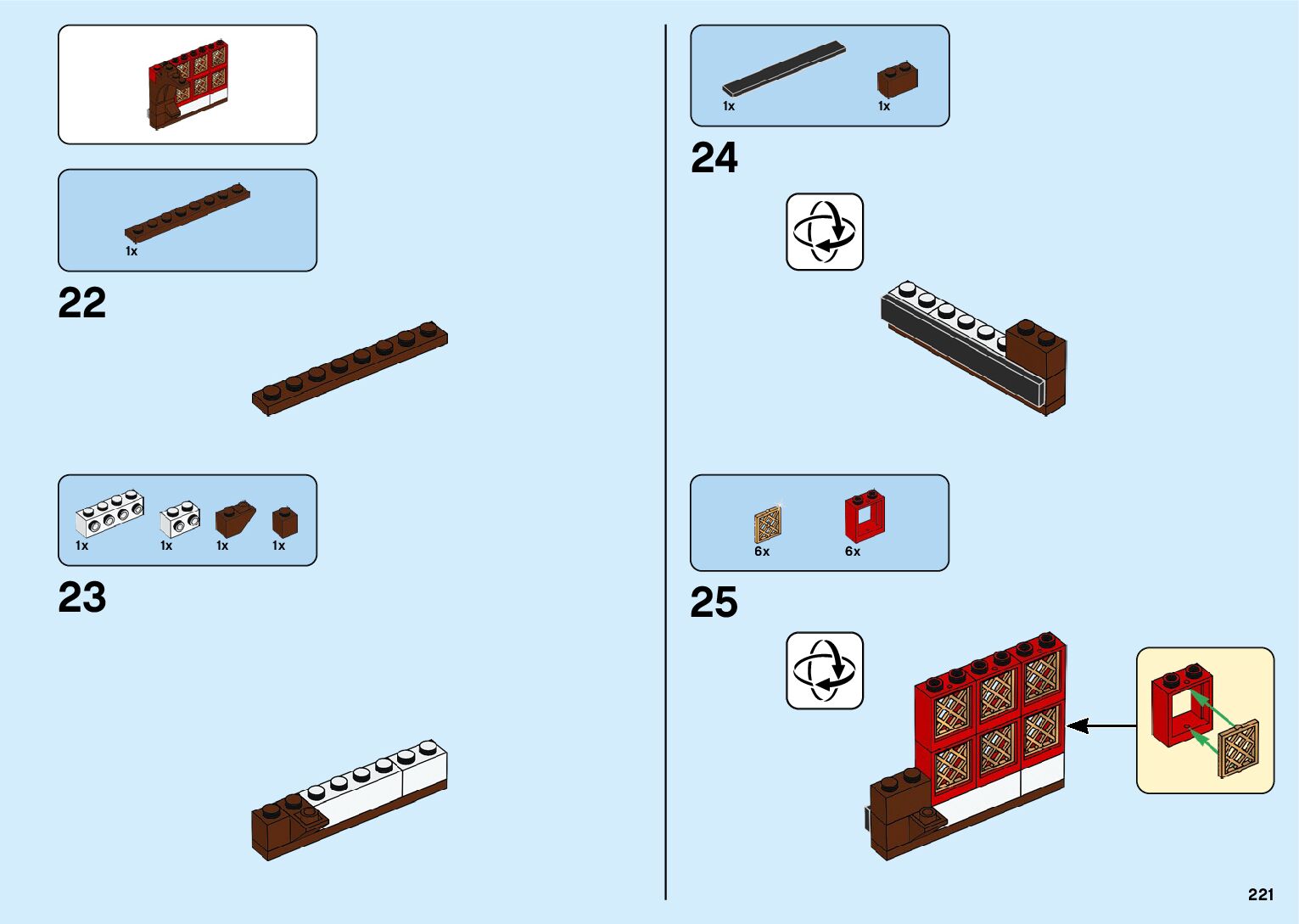 1x

22

1x 1x 1x 1x

23

1x 1x

24

6x 6x

25

221