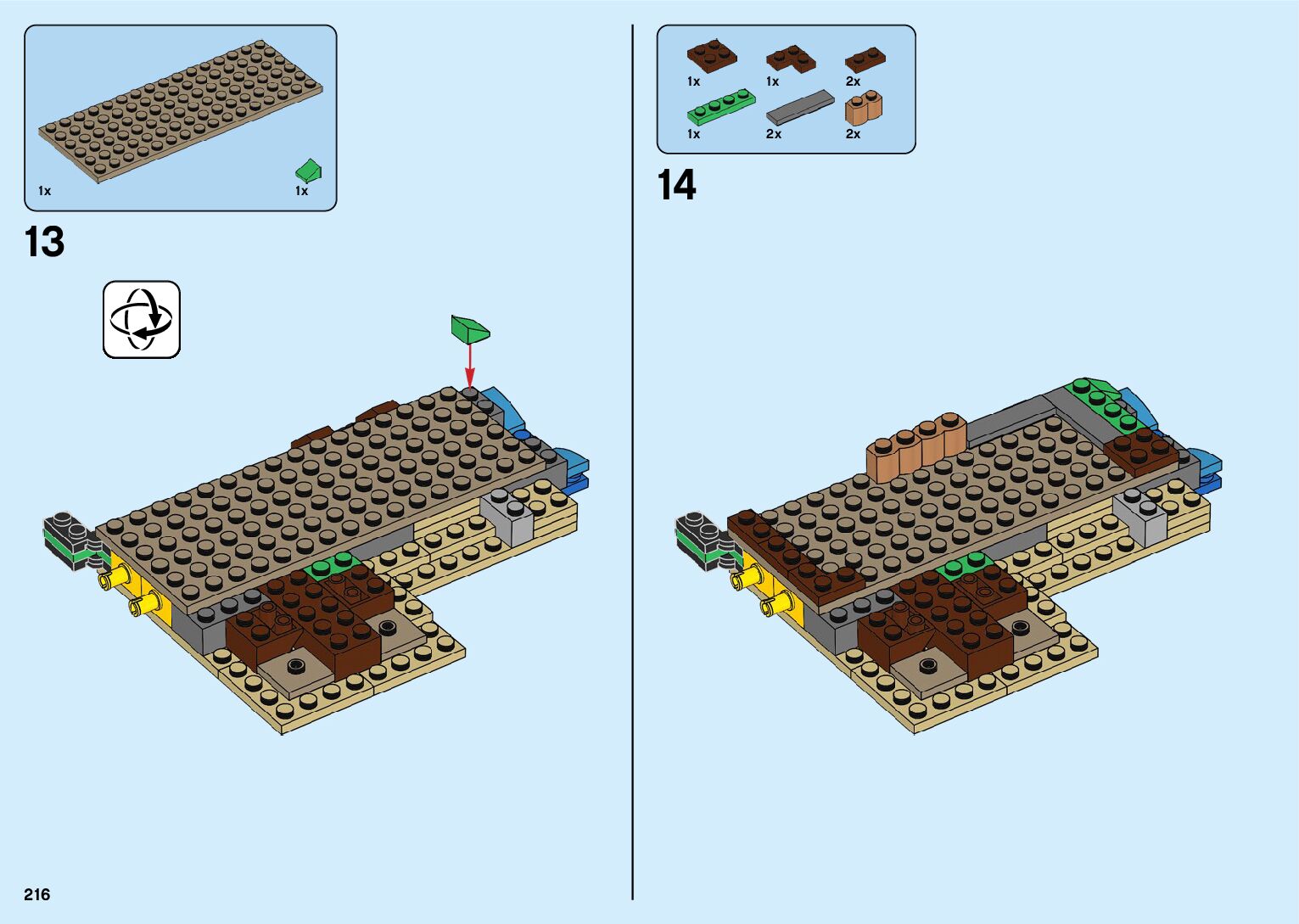 1x
1x

13

1x
1x
2x
1x
2x
2x

14

216