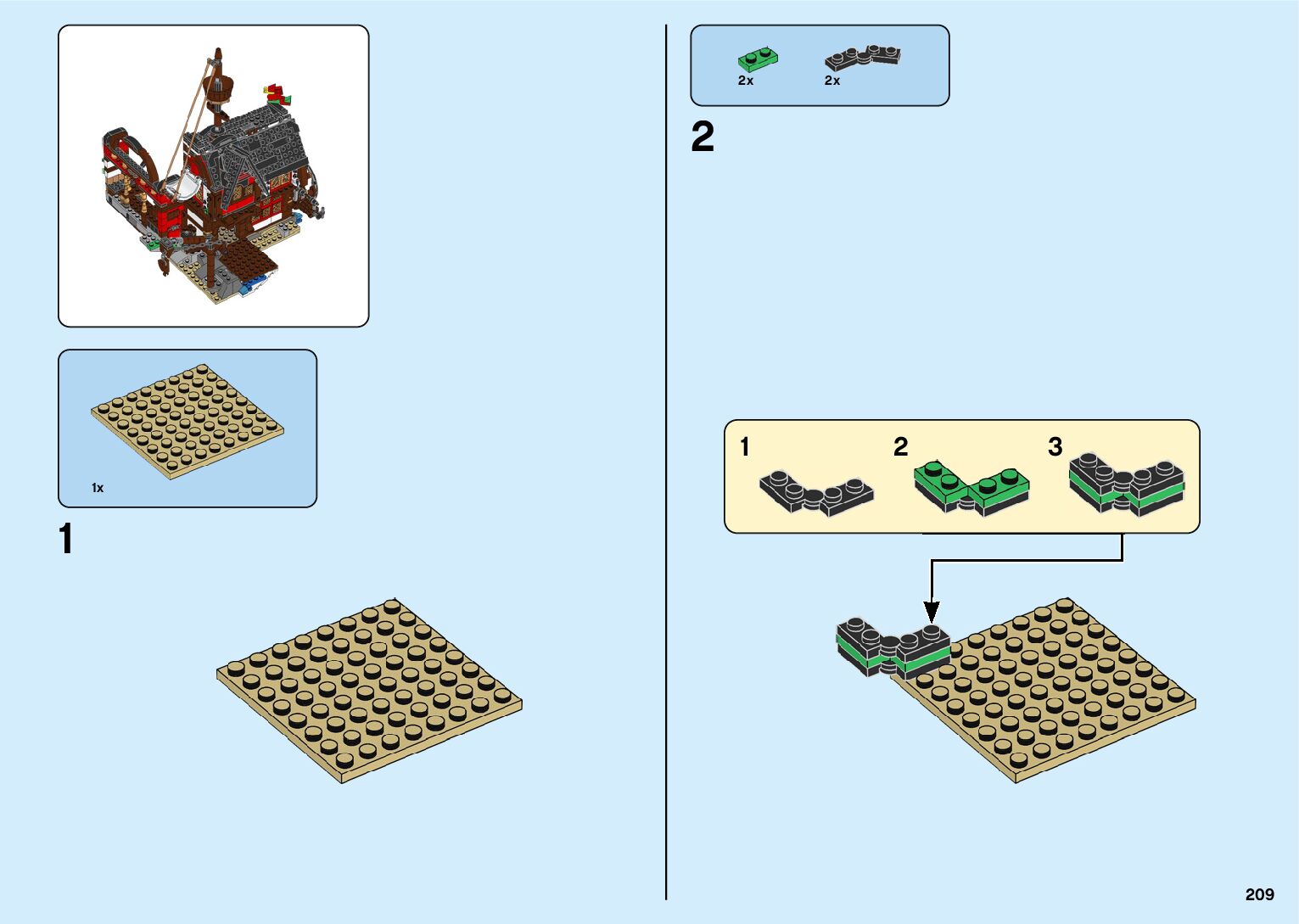 1x

1

2x 2x

2

1 2 3

209