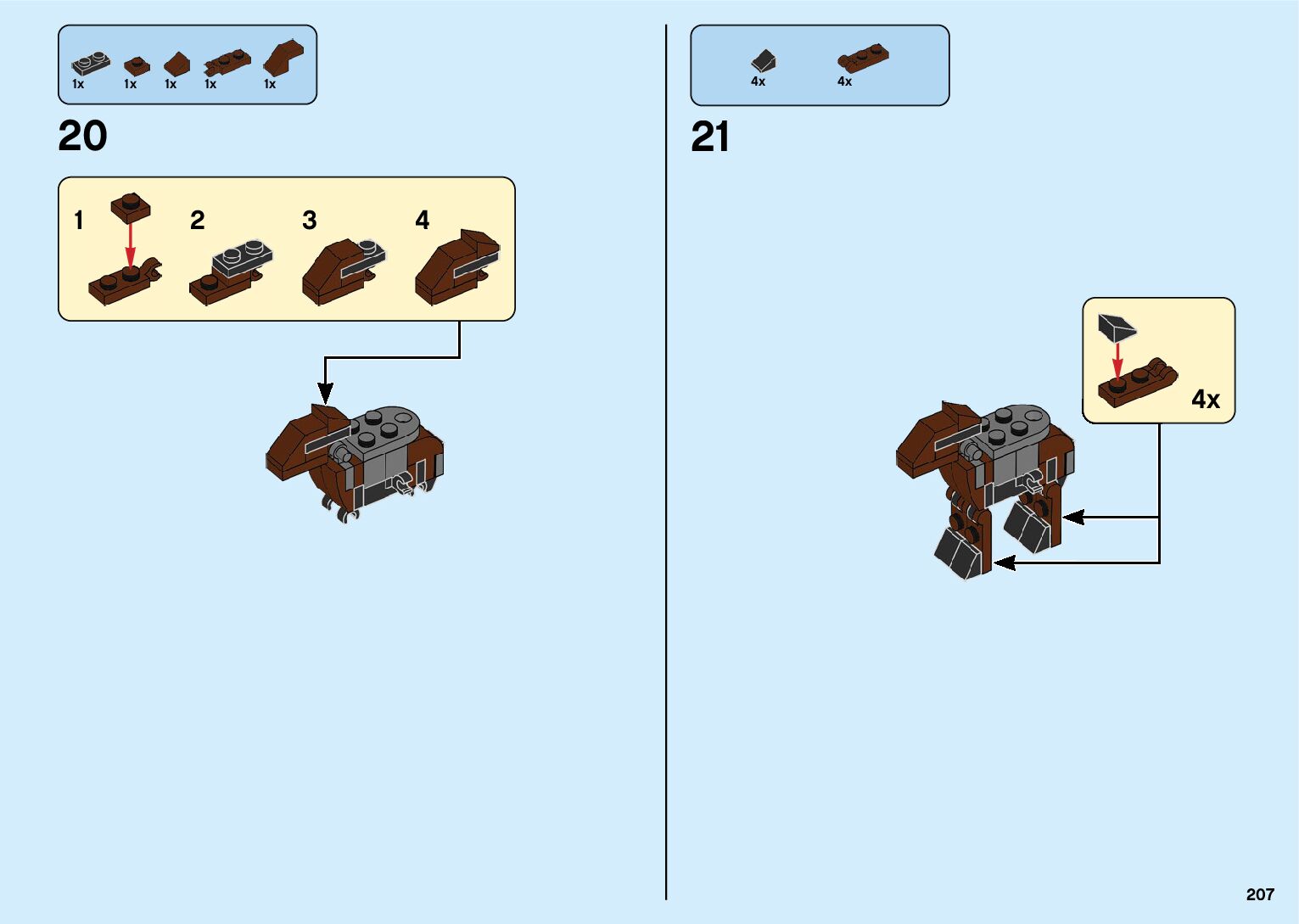 1x 1x 1x 1x 1x

20

1 2 3 4

4x 4x

21

4x

207