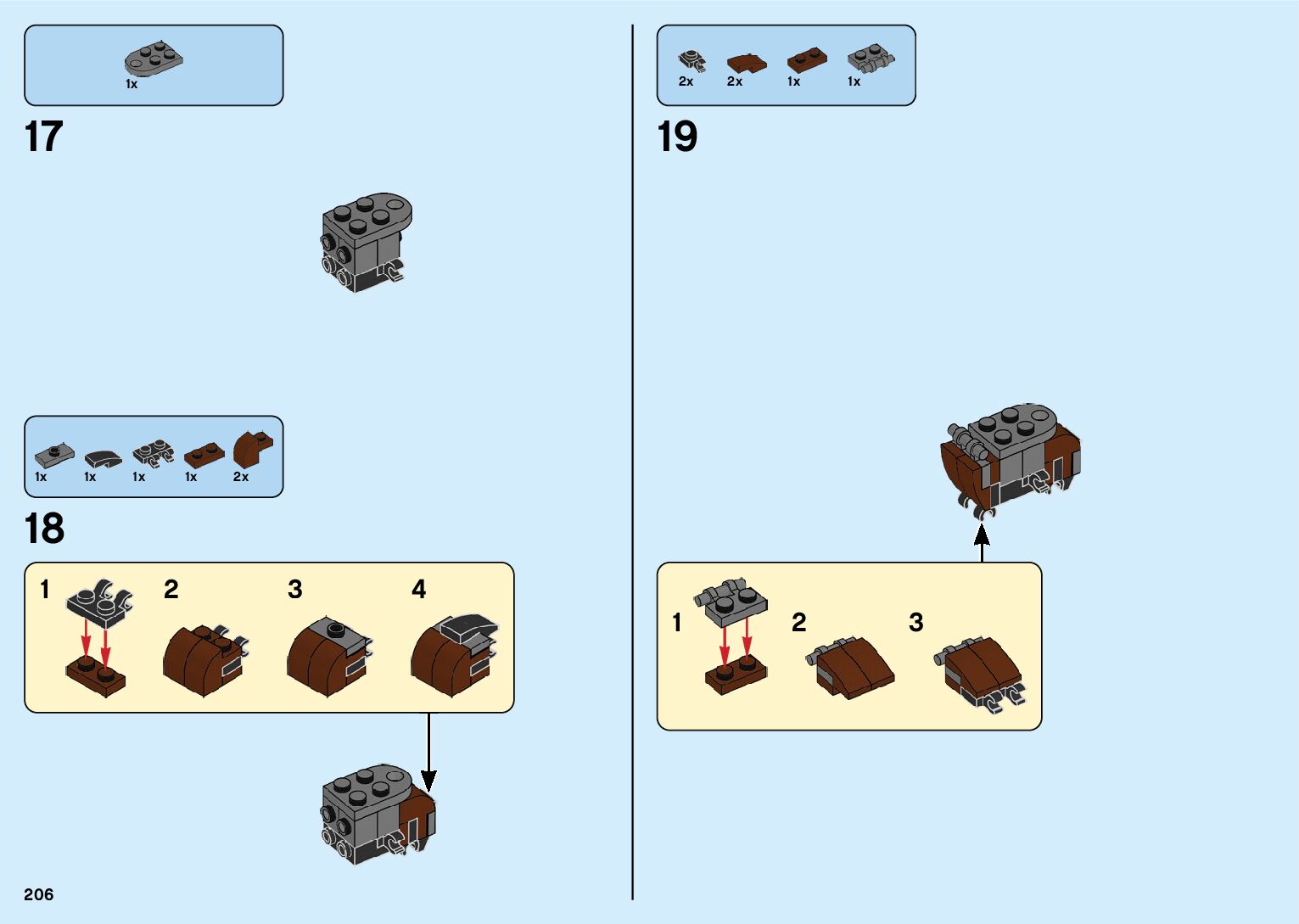 1x

17

1x 1x 1x 1x 2x

18

1 2 3 4

206

2x 2x 1x 1x

19

1 2 3