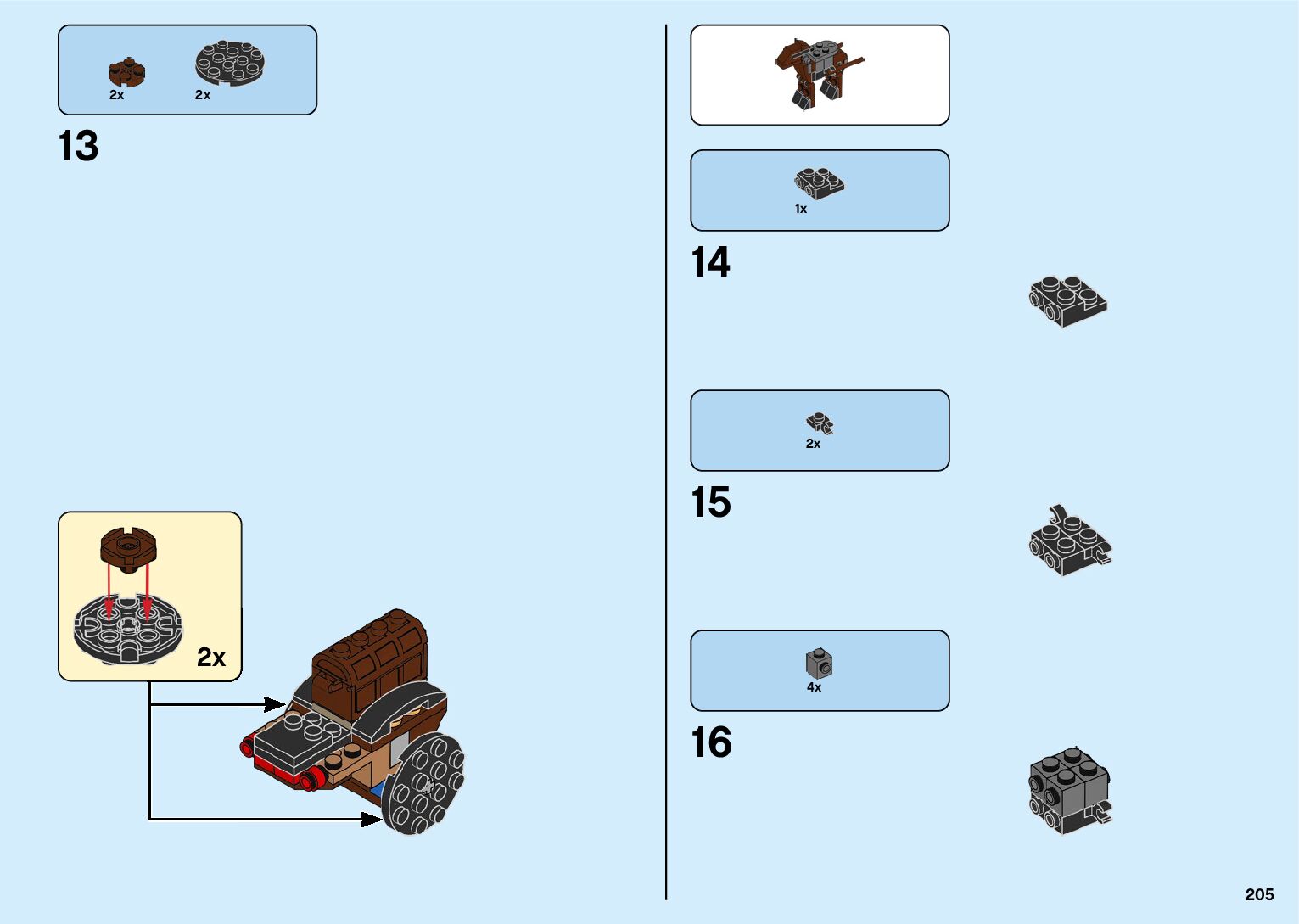 2x 2x

13

2x

1x

14

2x

15

4x

16

205