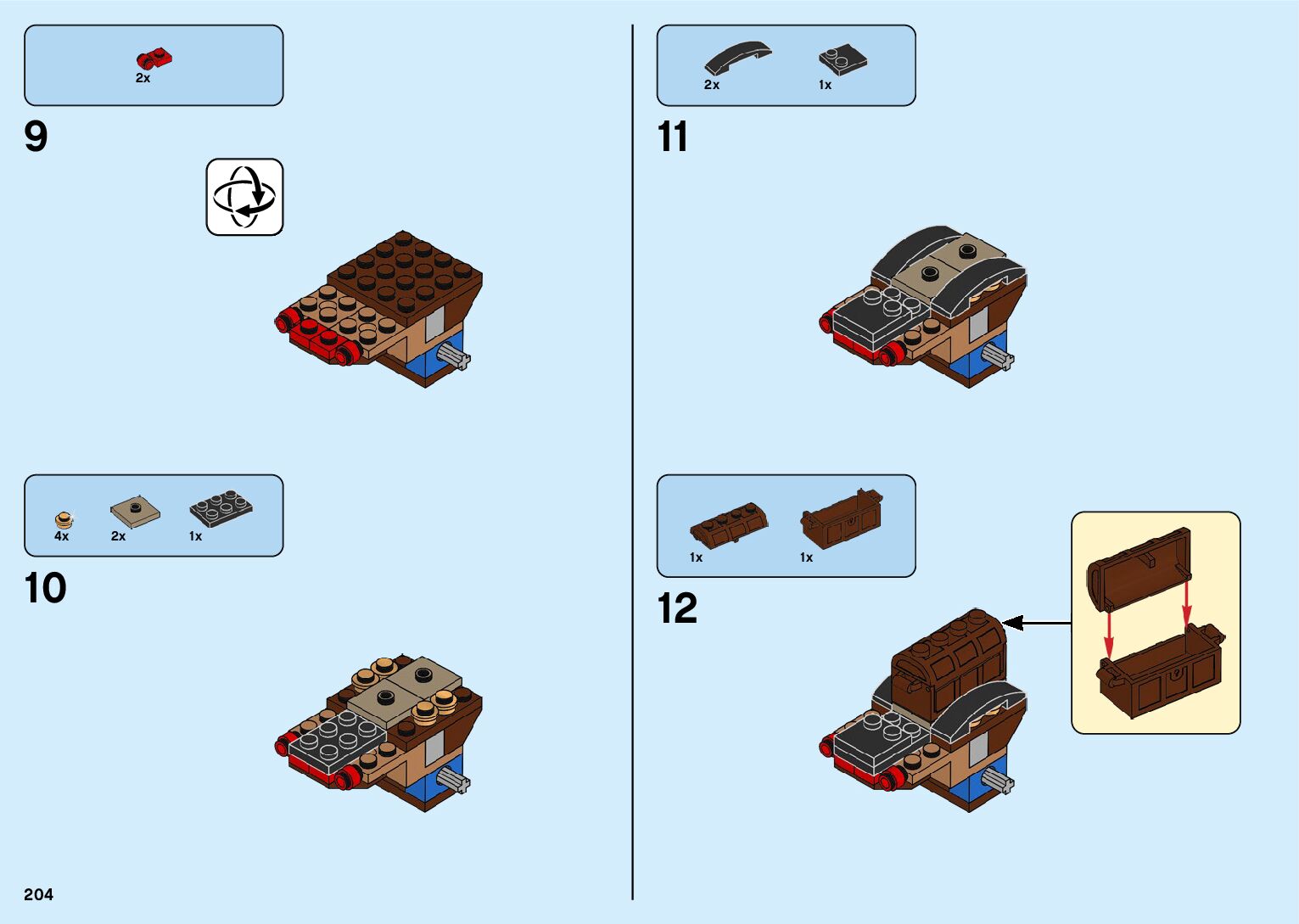 2x

9

4x 2x 1x

10

204

2x 1x

11

1x 1x

12