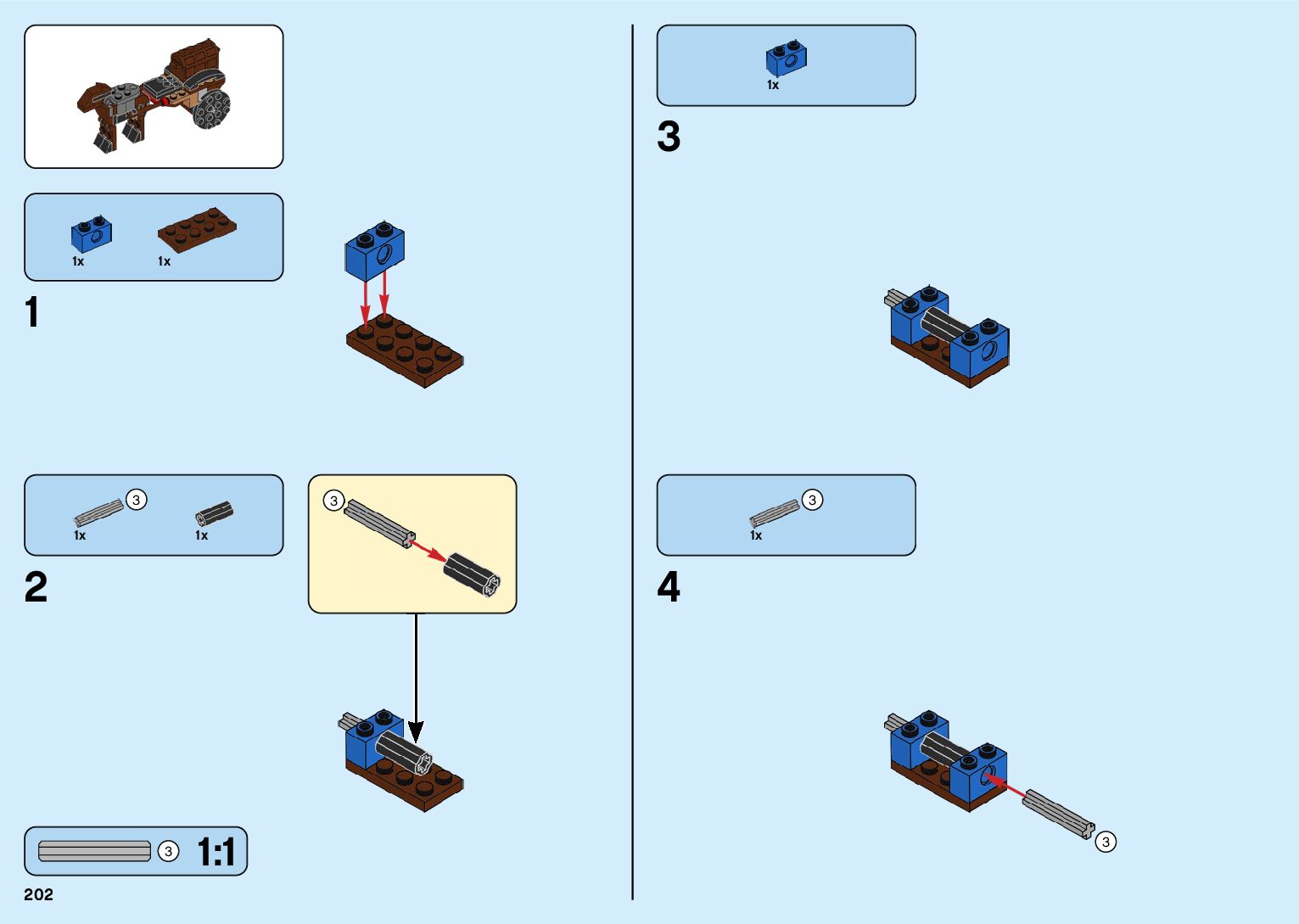 1x 1x

1

3 1x 1x

2

3

3 1:1

202

1x

3

3 1x

4

3