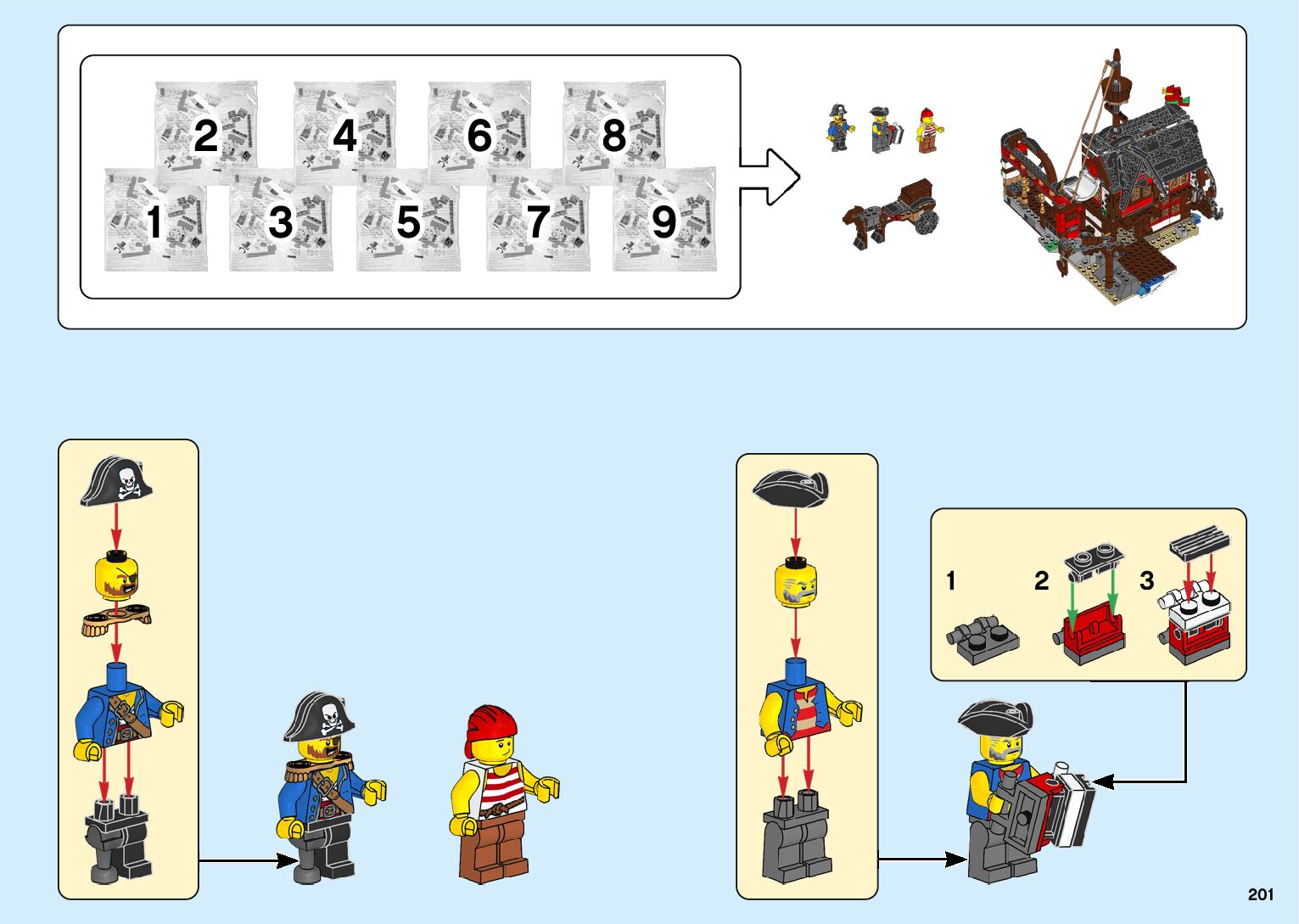 2 4 6 8
1 3 5 7 9

1 2 3

201