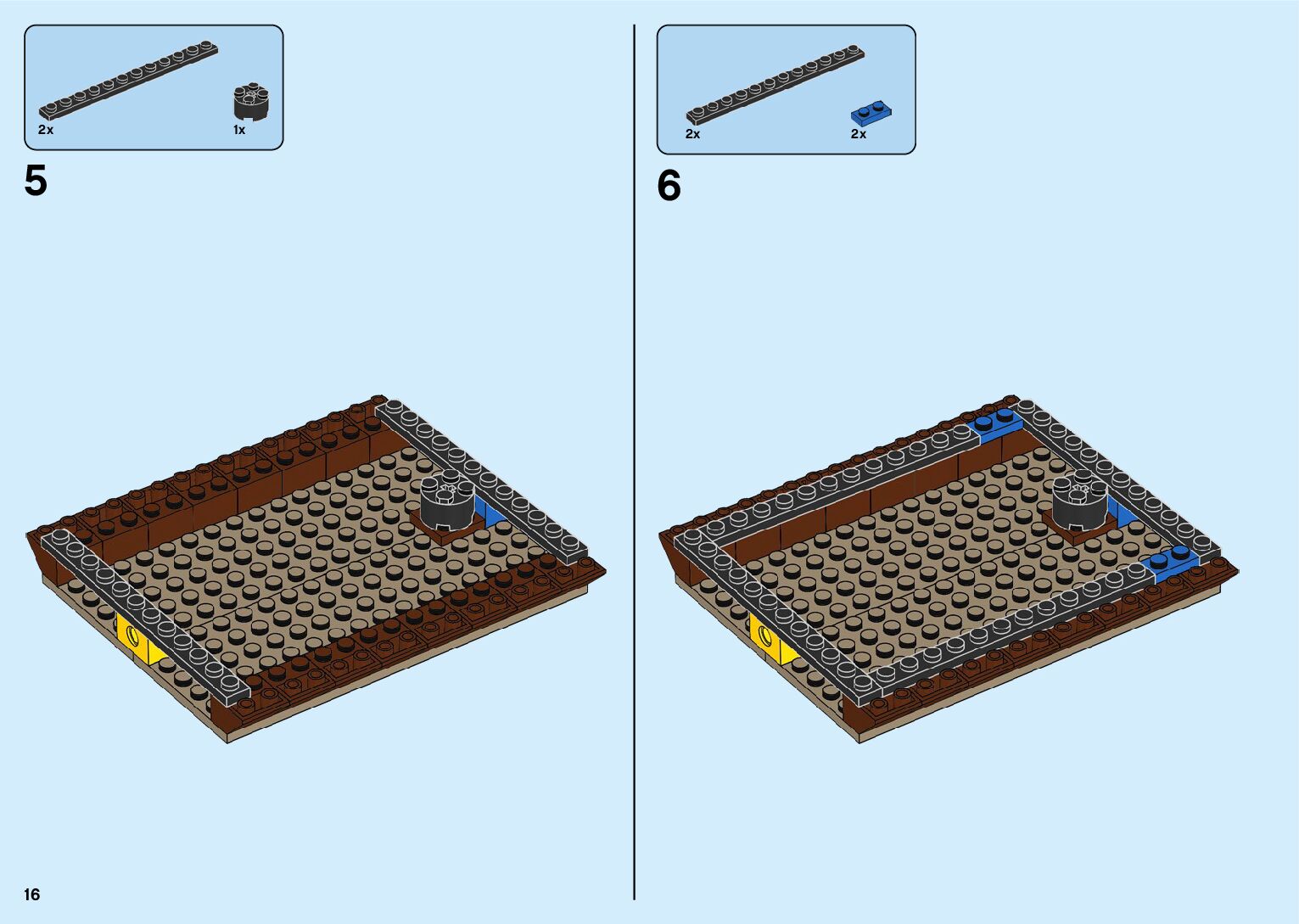 2x

1x

5

2x

2x

6

16