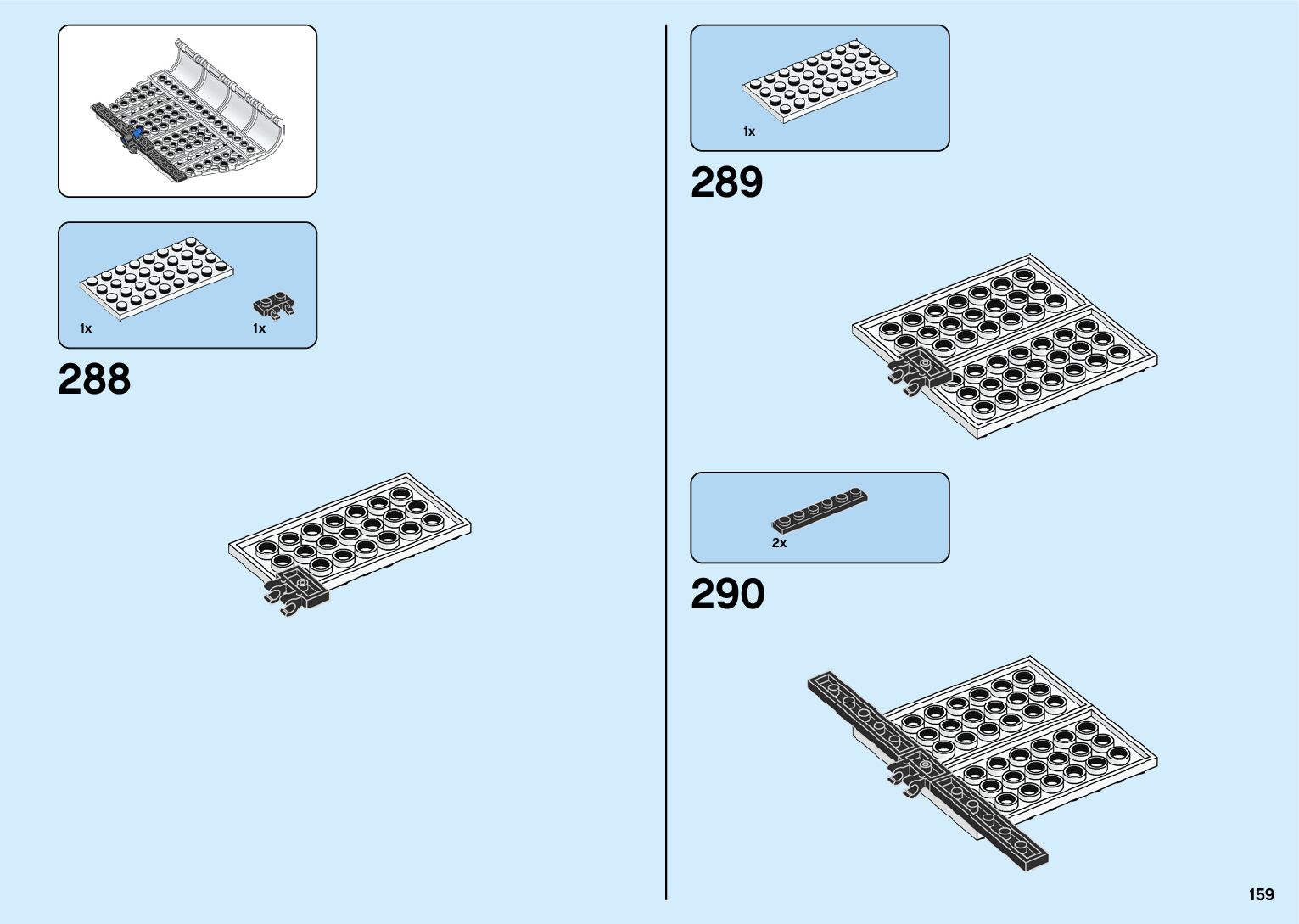 1x

1x

288

1x

289

2x

290

159