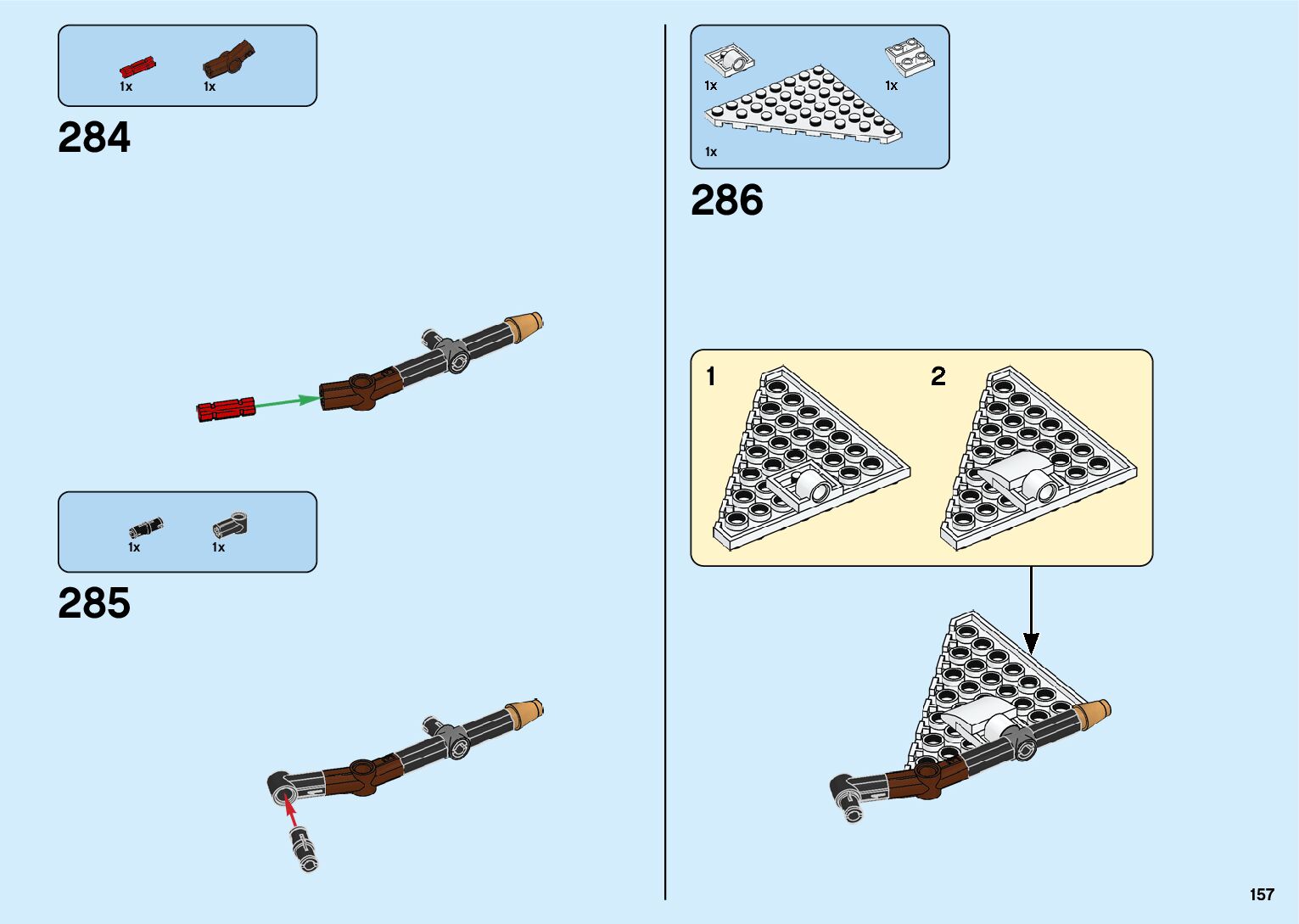 1x 1x

284

1x 1x

285

1x 1x

1x

286

1

2

157