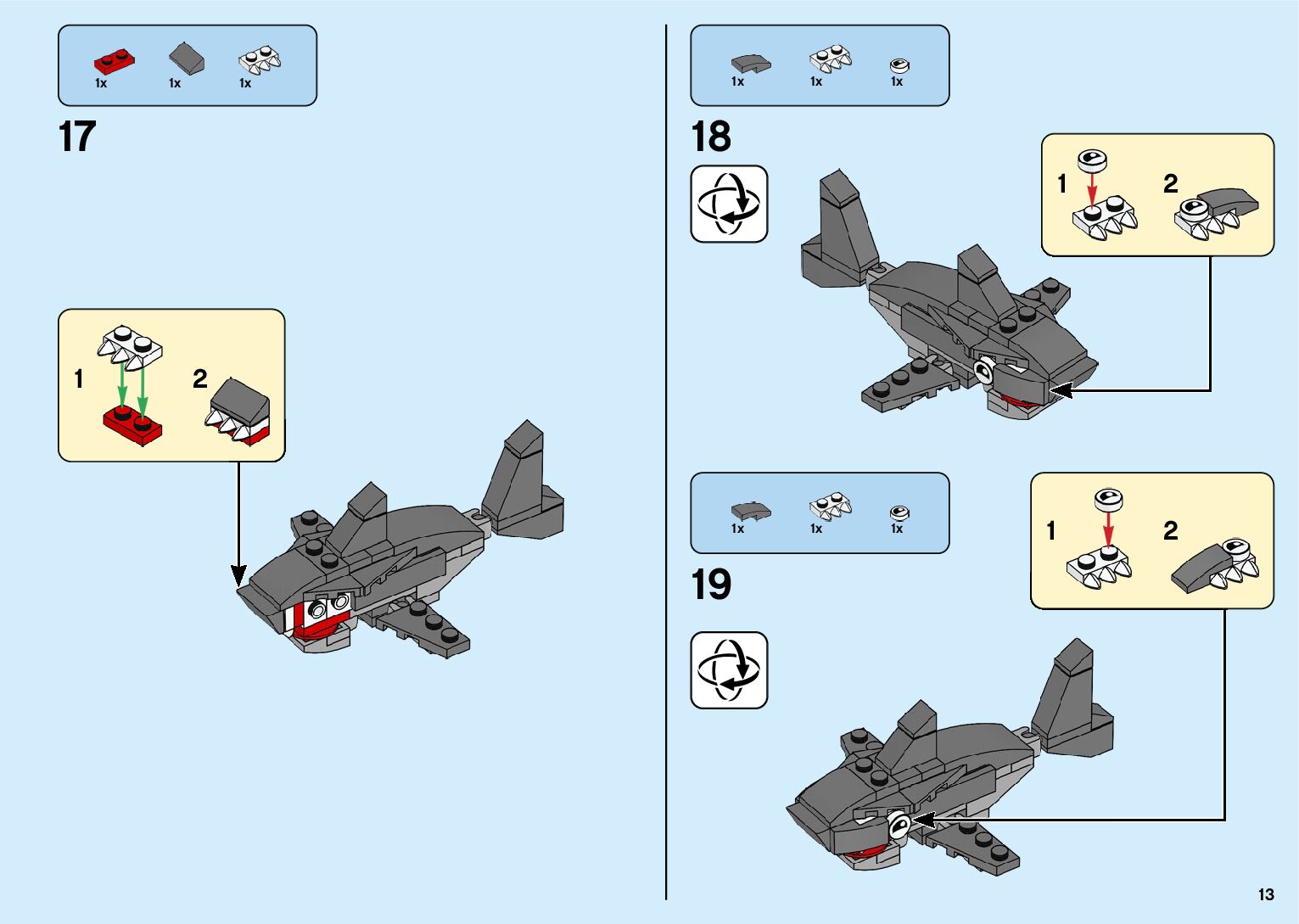 1x 1x 1x

17

1

2

1x 1x 1x

18

1

2

1x 1x 1x

19

1

2

13