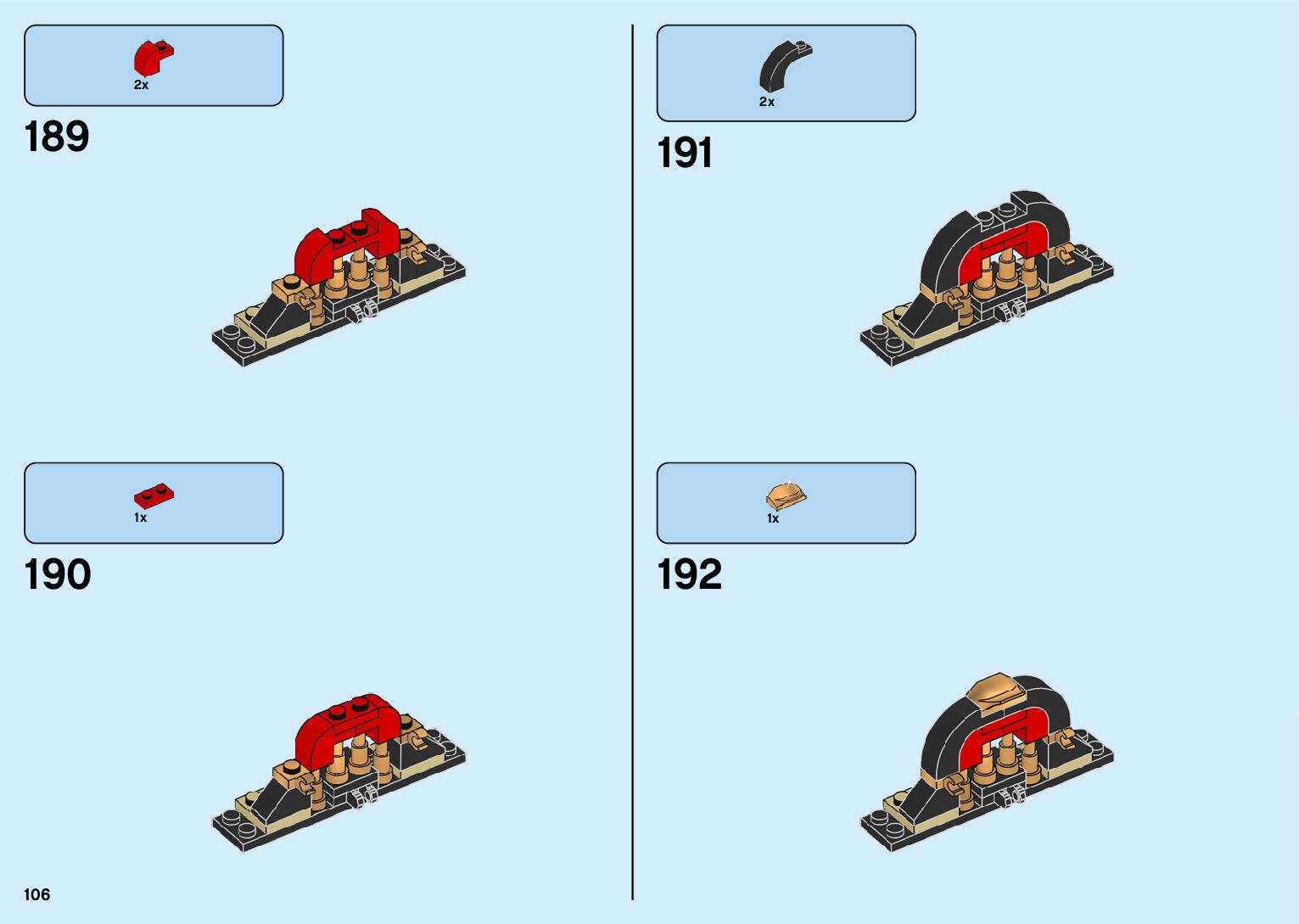 2x

189

1x

190

2x

191

1x

192

106