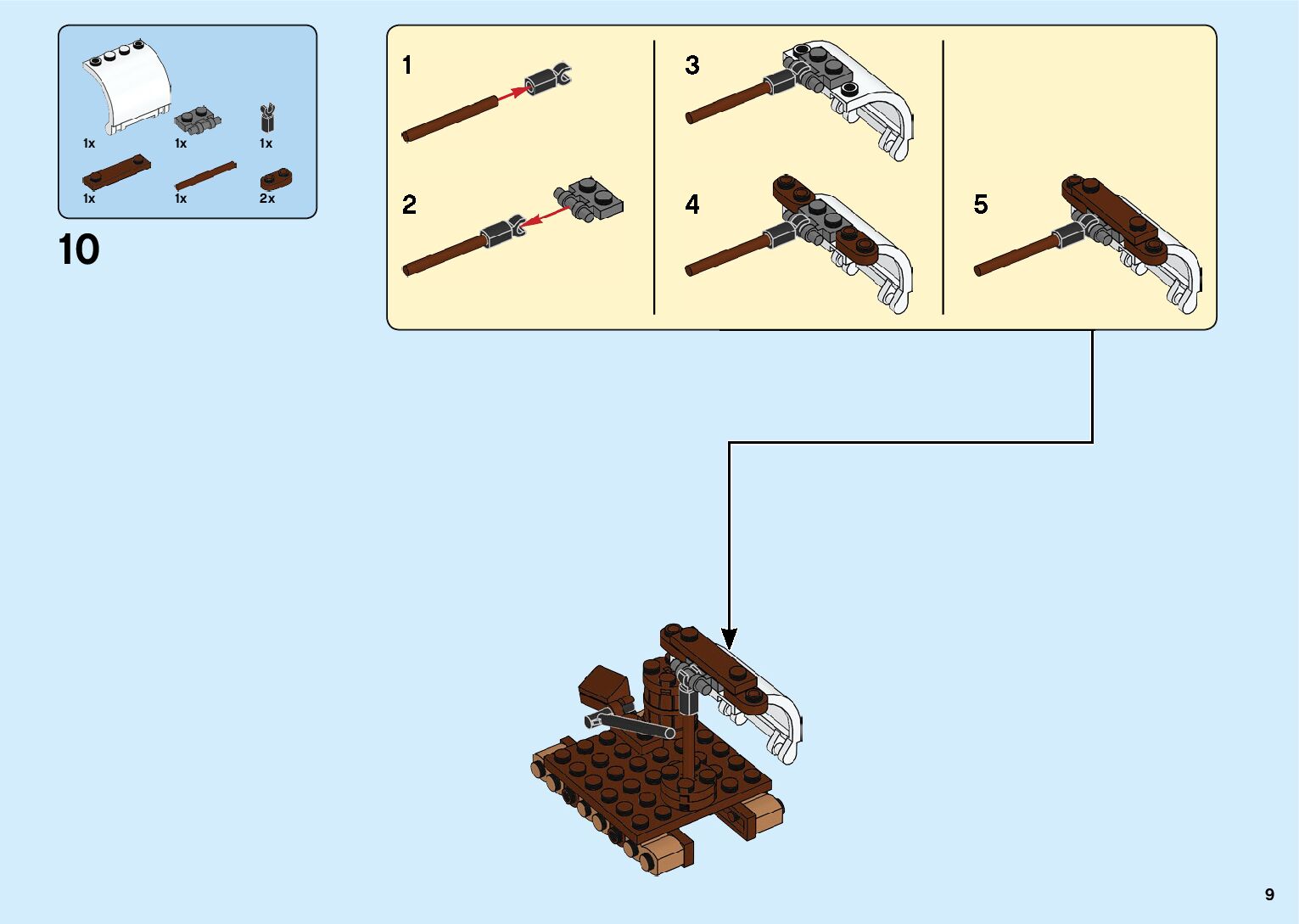 1x 1x 1x
1x 1x 2x

10

1

2

3

4

5

9