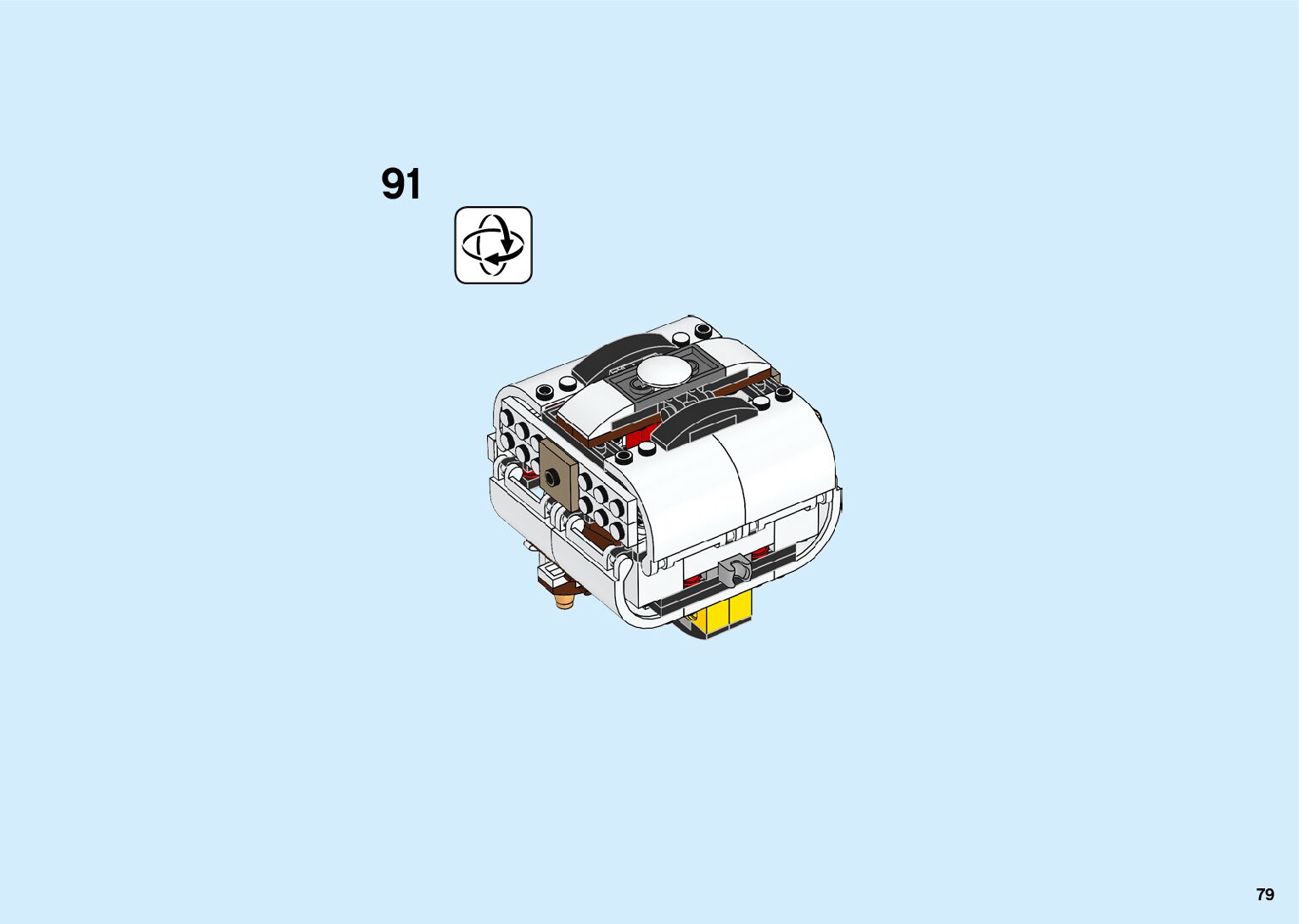 91

79