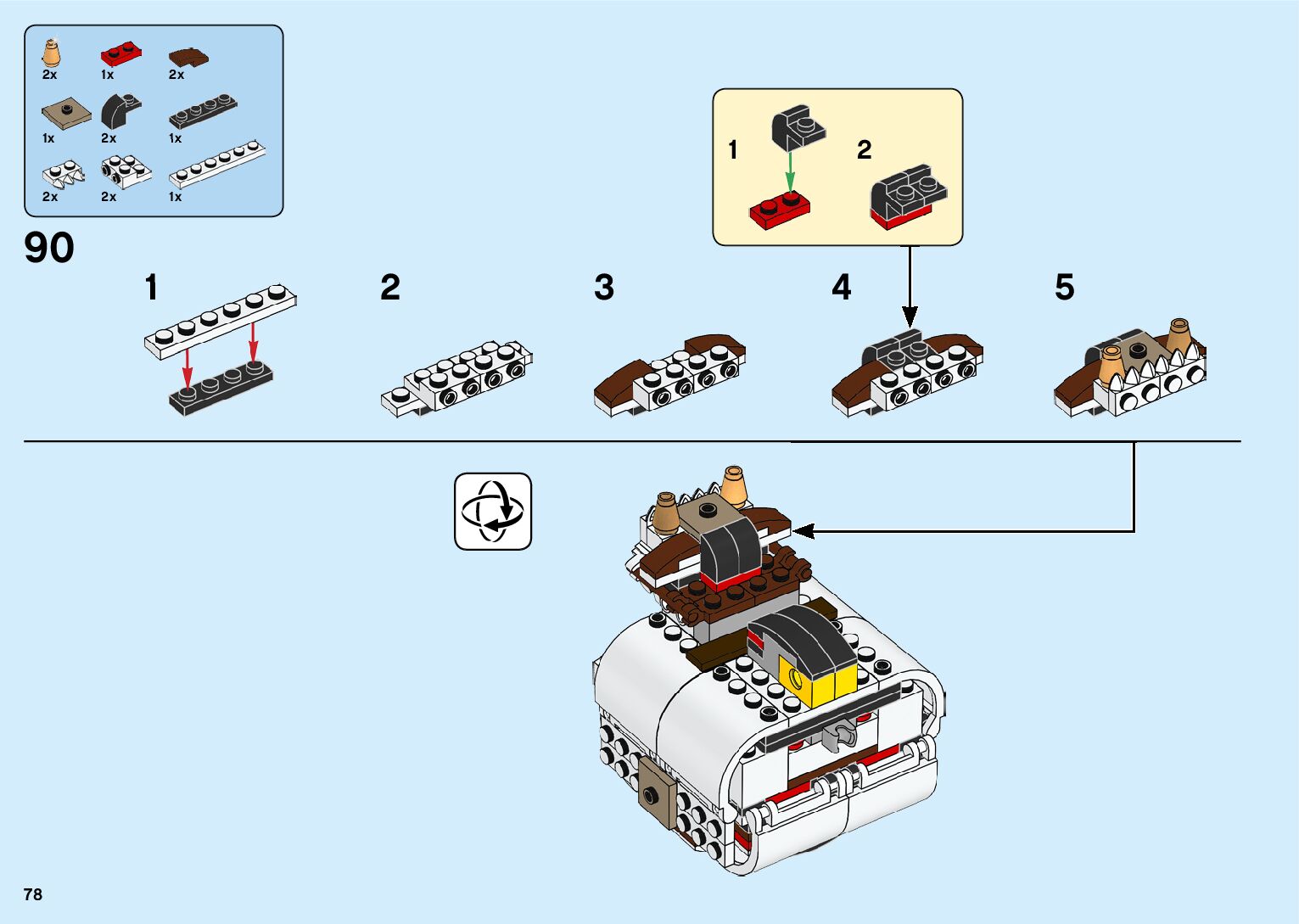 2x 1x 2x
1x 2x 1x
2x 2x 1x

90

1 2

1 2 3 4 5

78