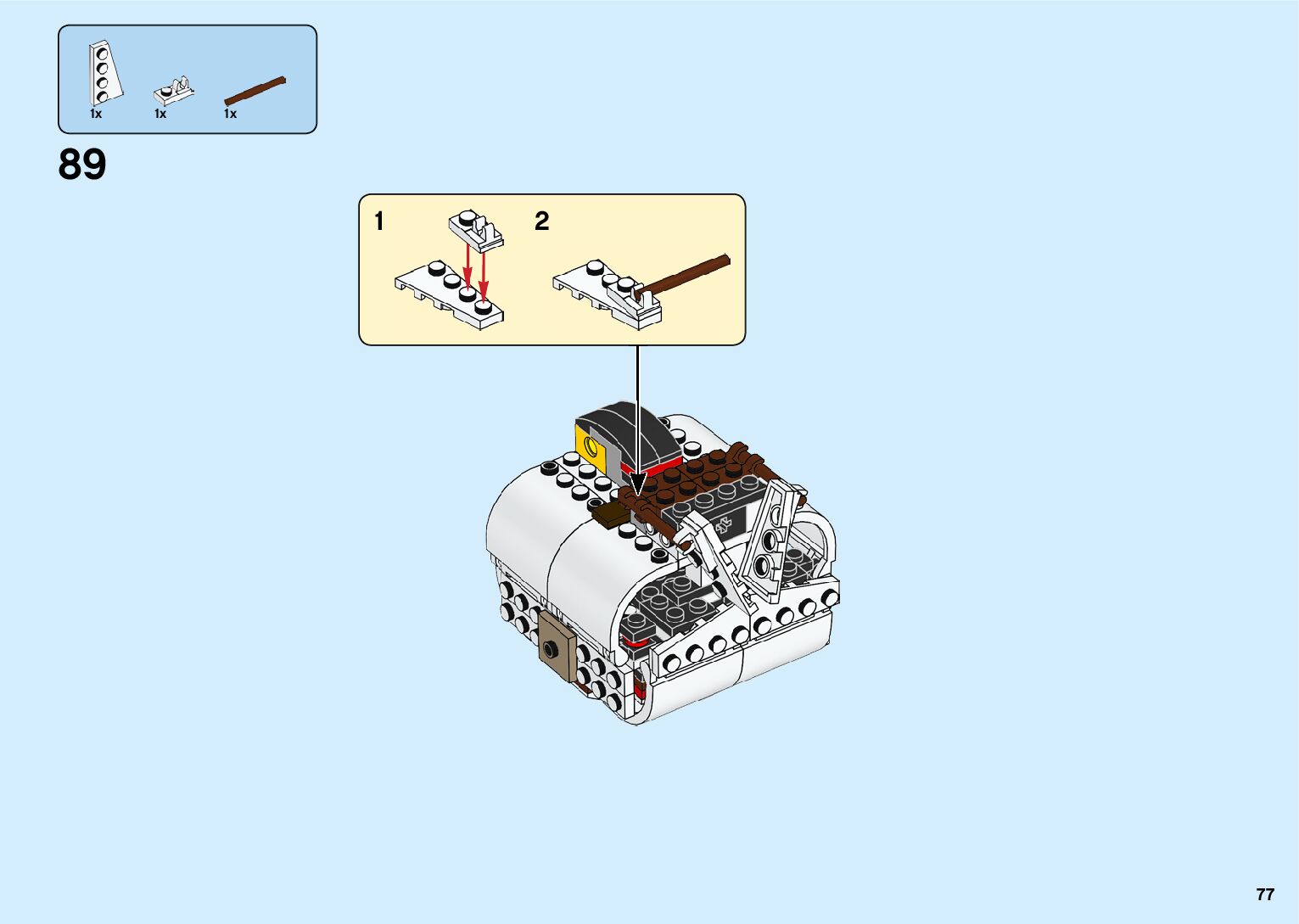 1x
1x
1x

89

1

2

77