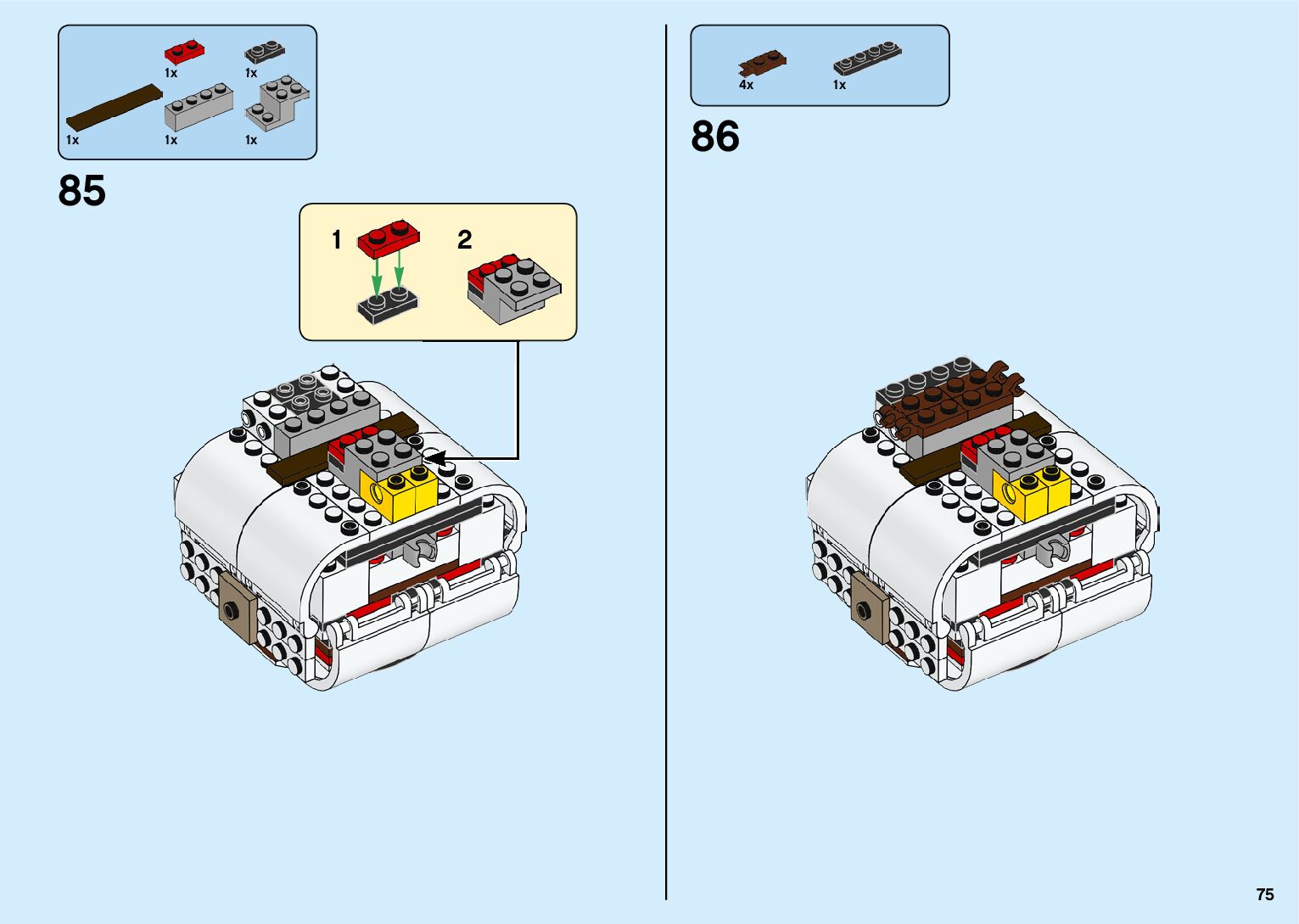 1x
1x
1x
1x
1x

85

1
2

4x
1x

86

75