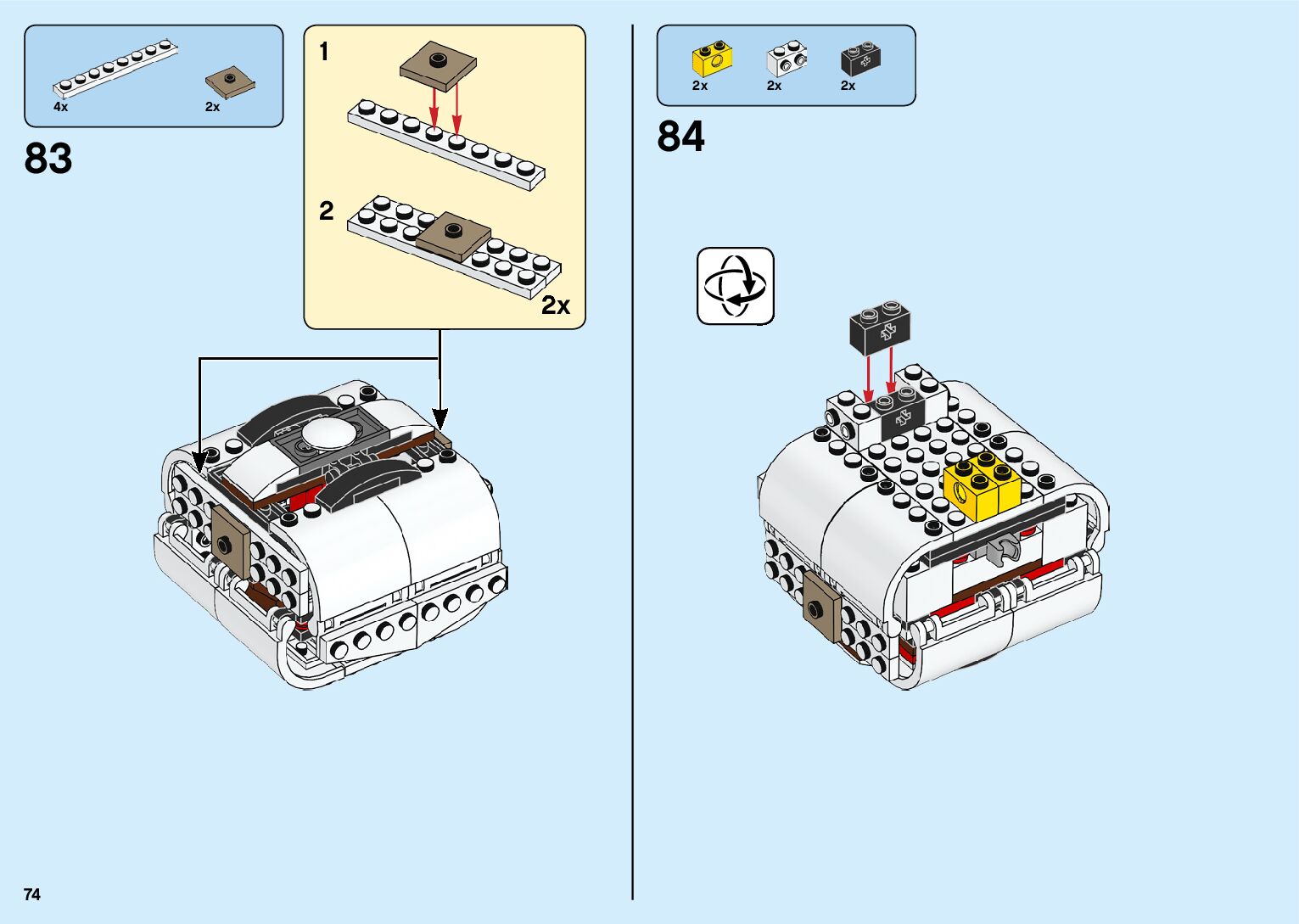 4x

2x

83

1

2

2x

2x

2x

2x

84

74