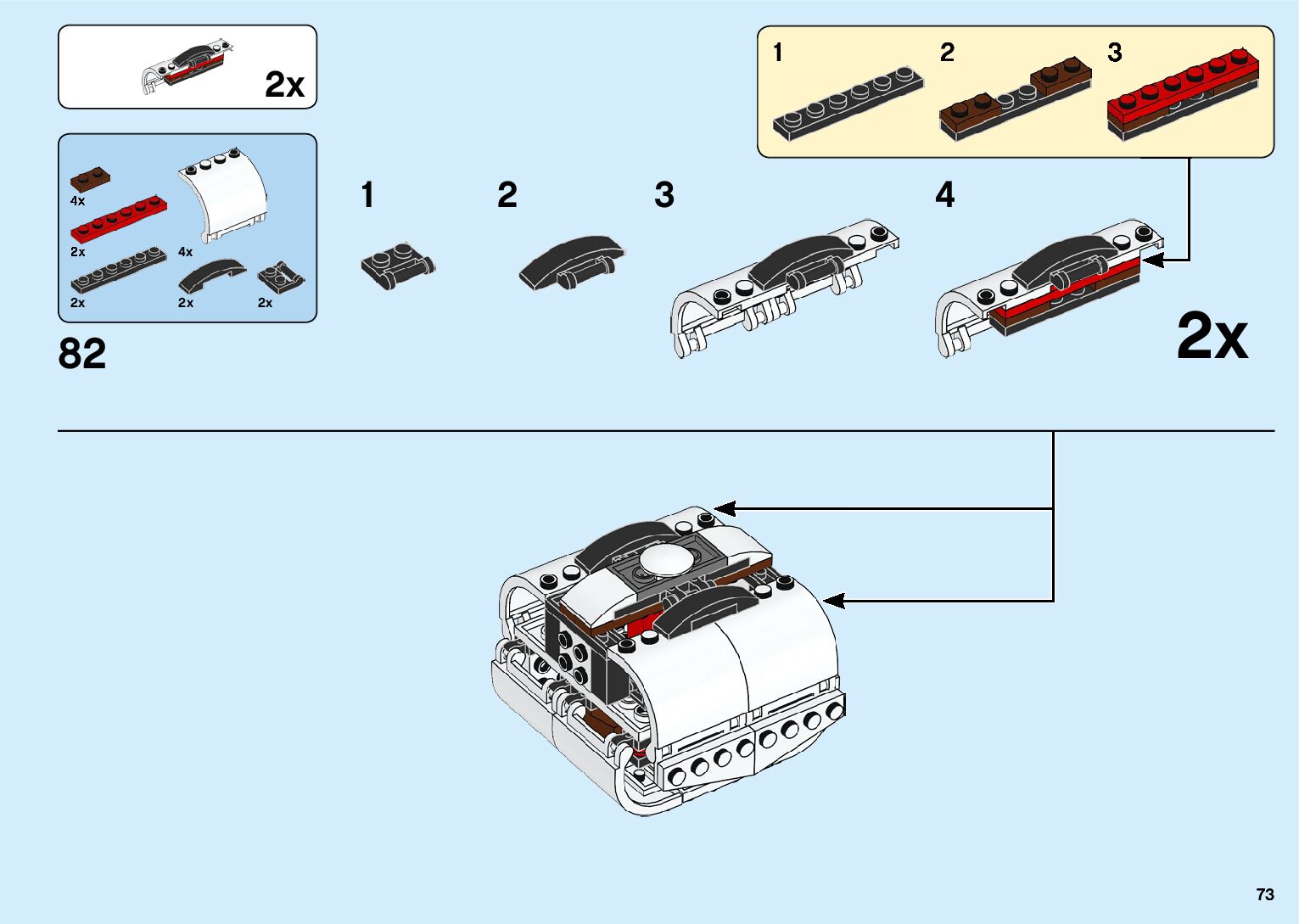 2x

4x
2x
4x
2x
2x
2x

82

1
2
3
4

1
2
3

2x

73