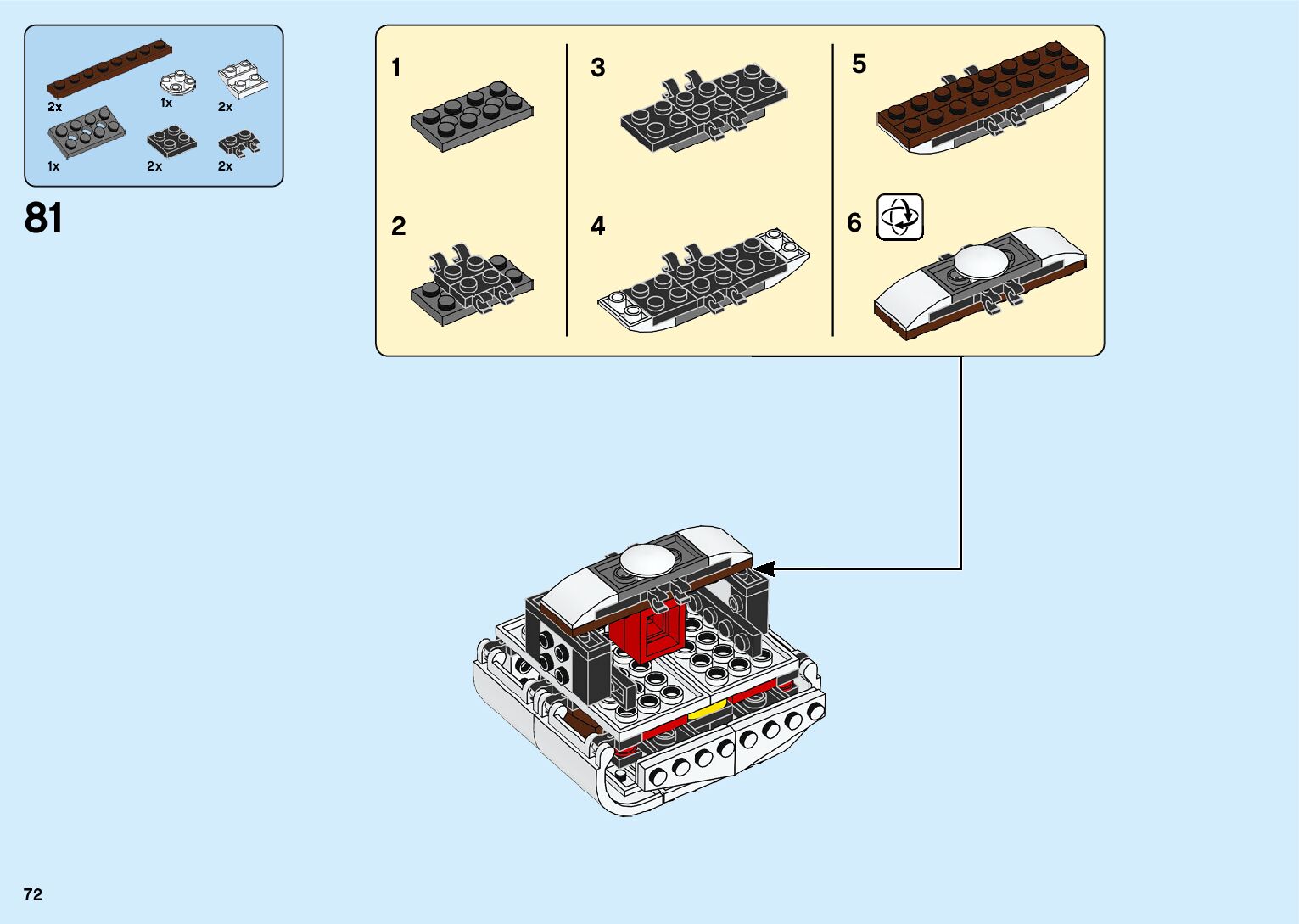 2x
1x
2x
1x
2x
2x

81

1
2
3
4
5
6

72