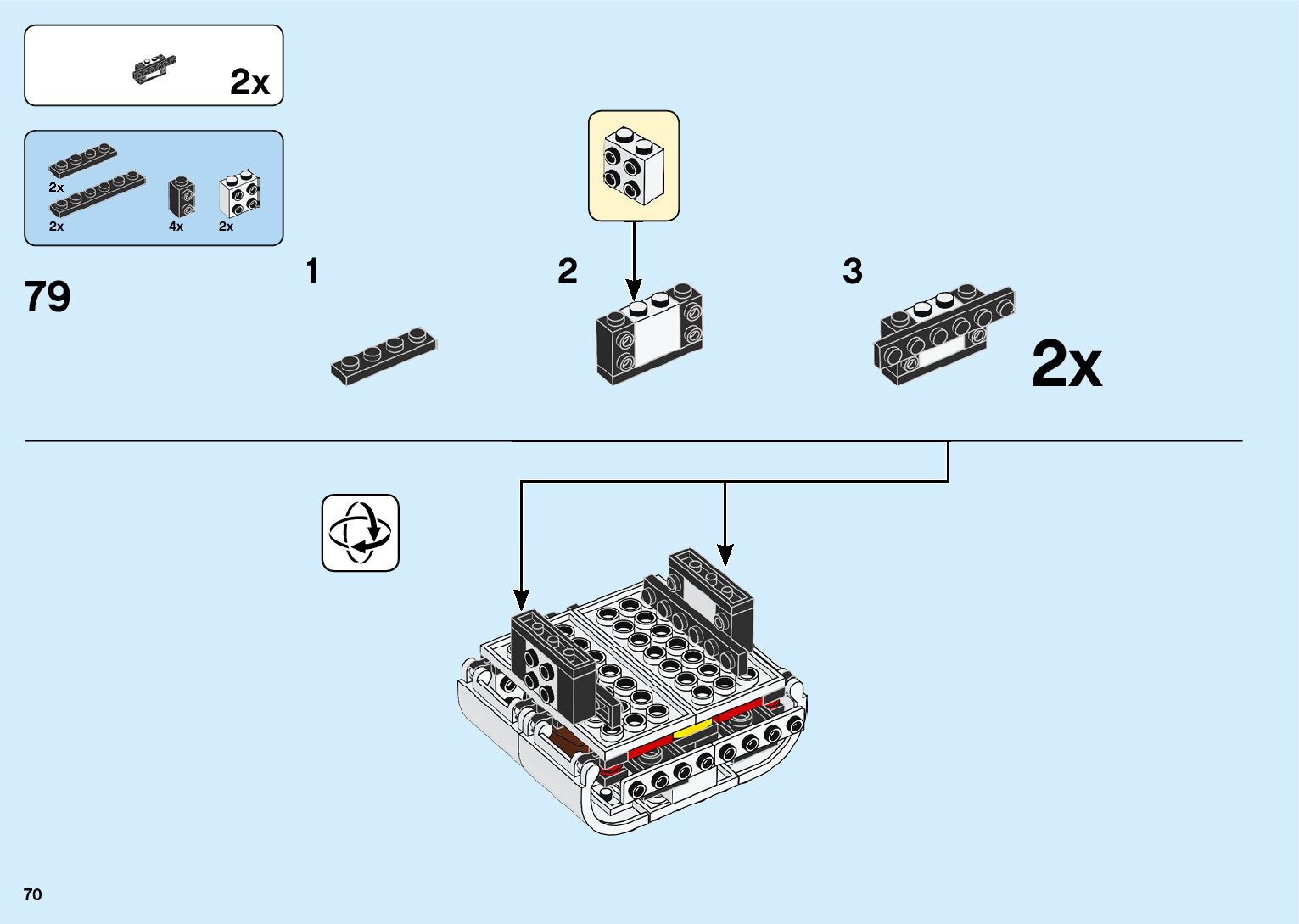 2x

2x
2x
4x
2x

79

1

2

3

2x

70