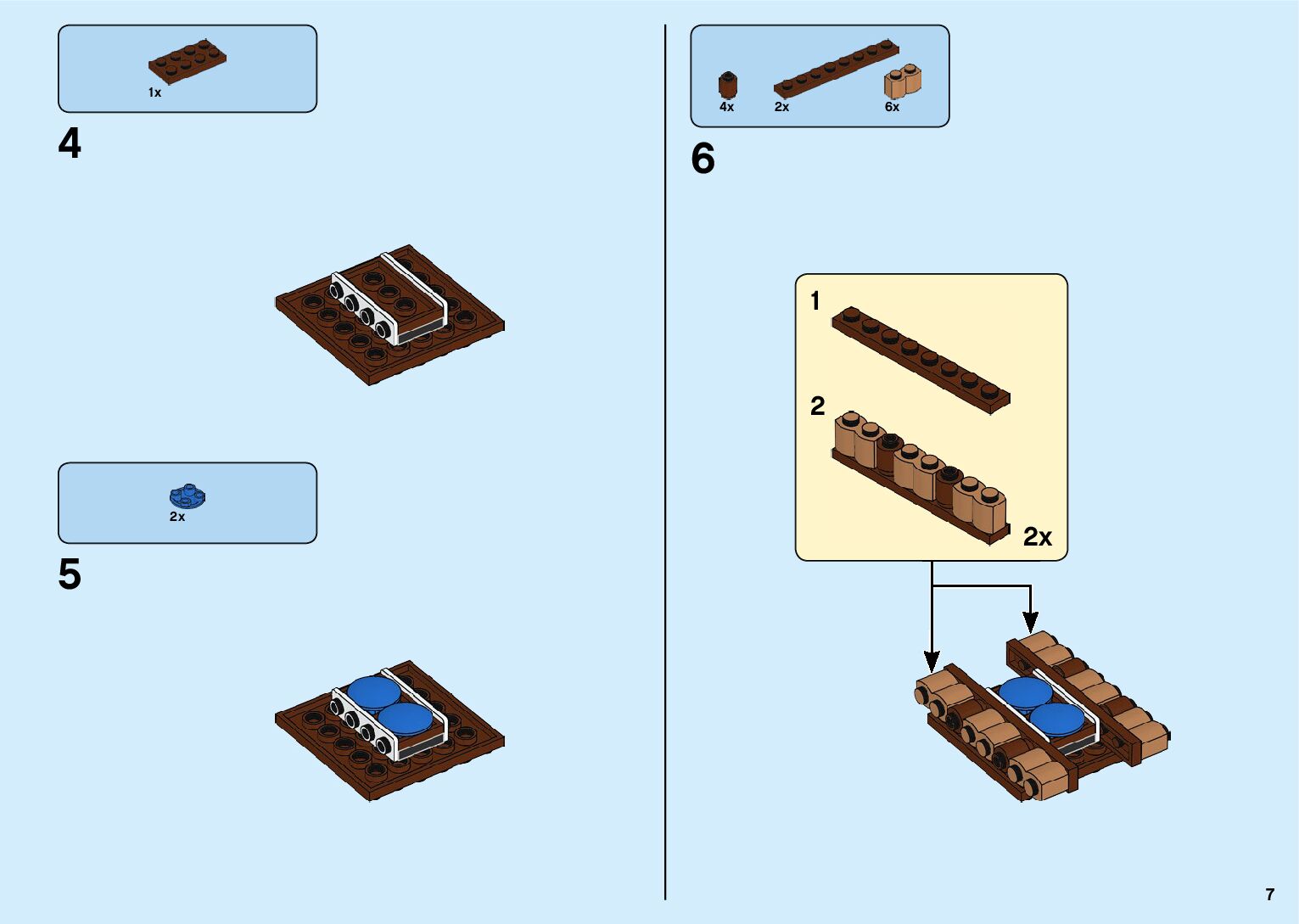 1x

4

2x

5

4x 2x 6x

6

1

2

2x

7