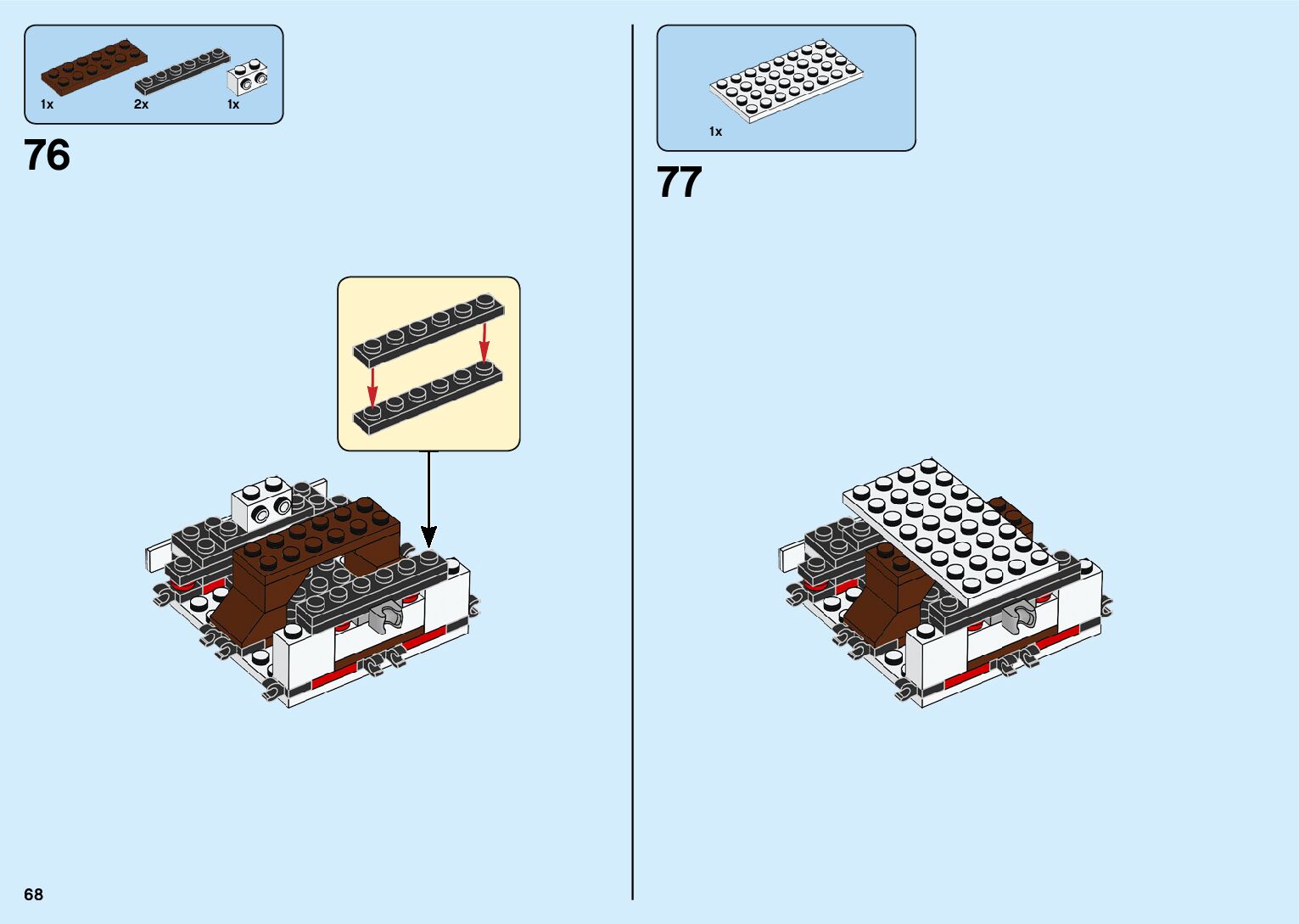 1x 2x 1x

76

1x

77

68