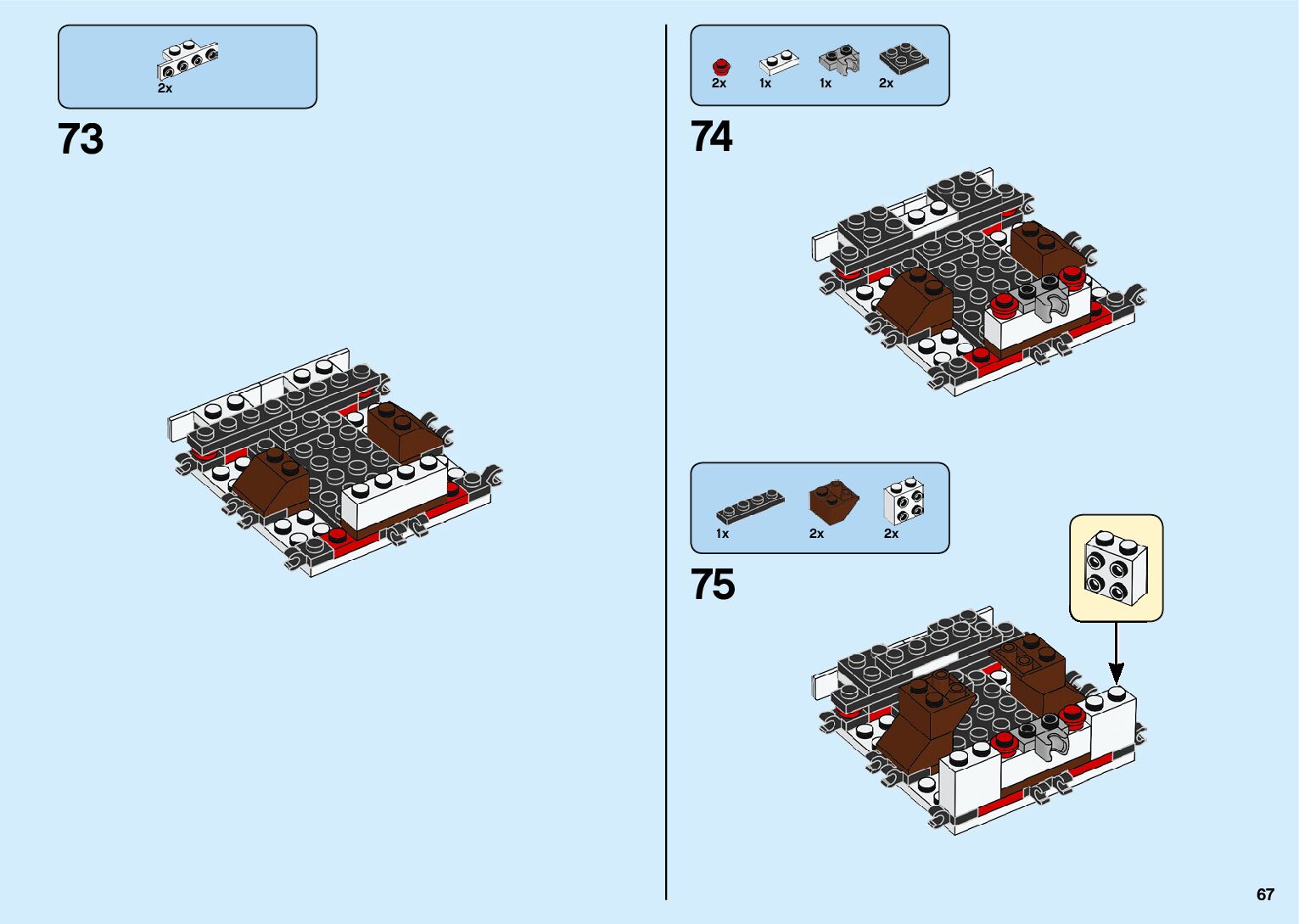 2x

73

2x 1x 1x 2x

74

1x 2x 2x

75

67