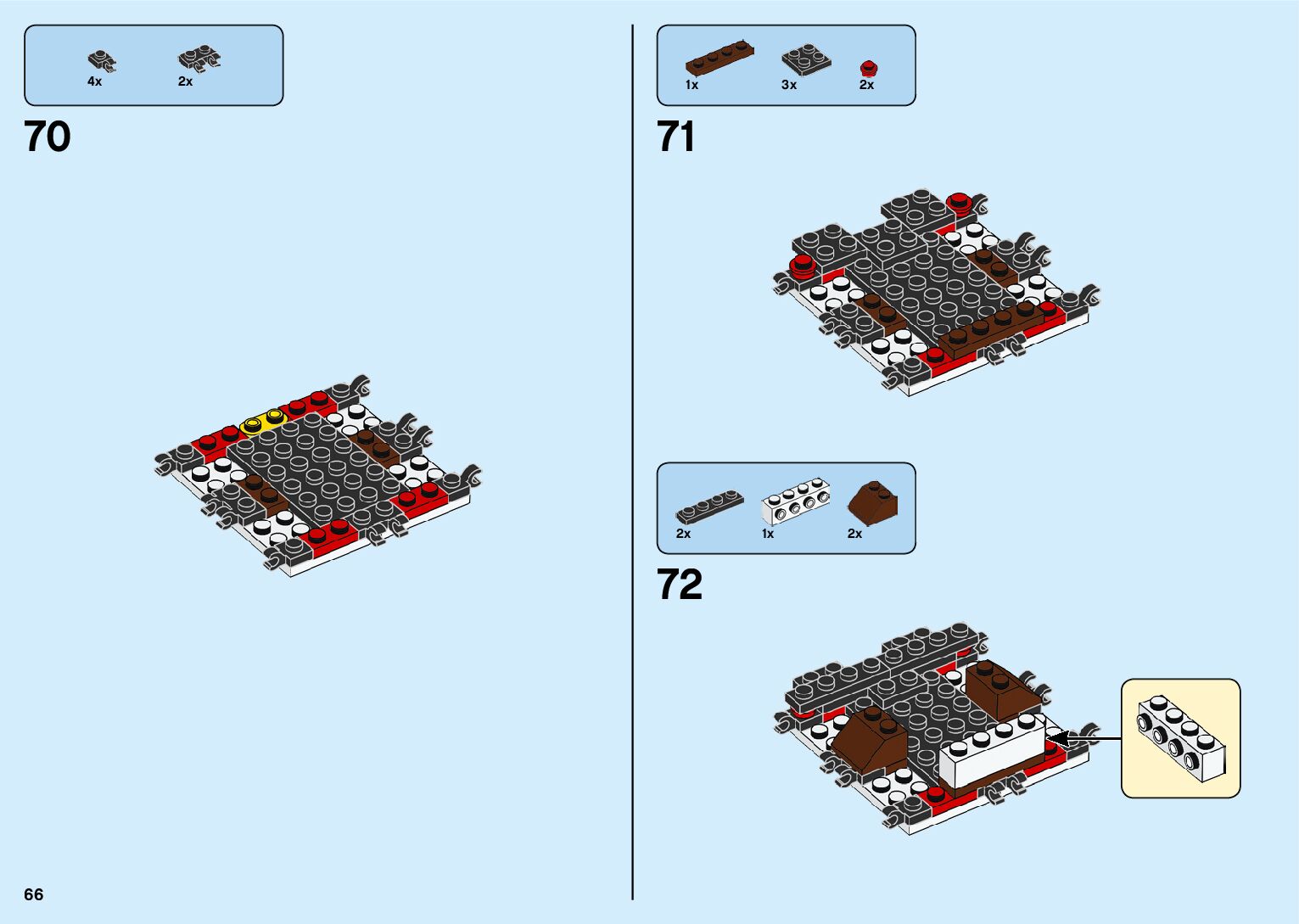 4x 2x

70

1x 3x 2x

71

2x 1x 2x

72

66