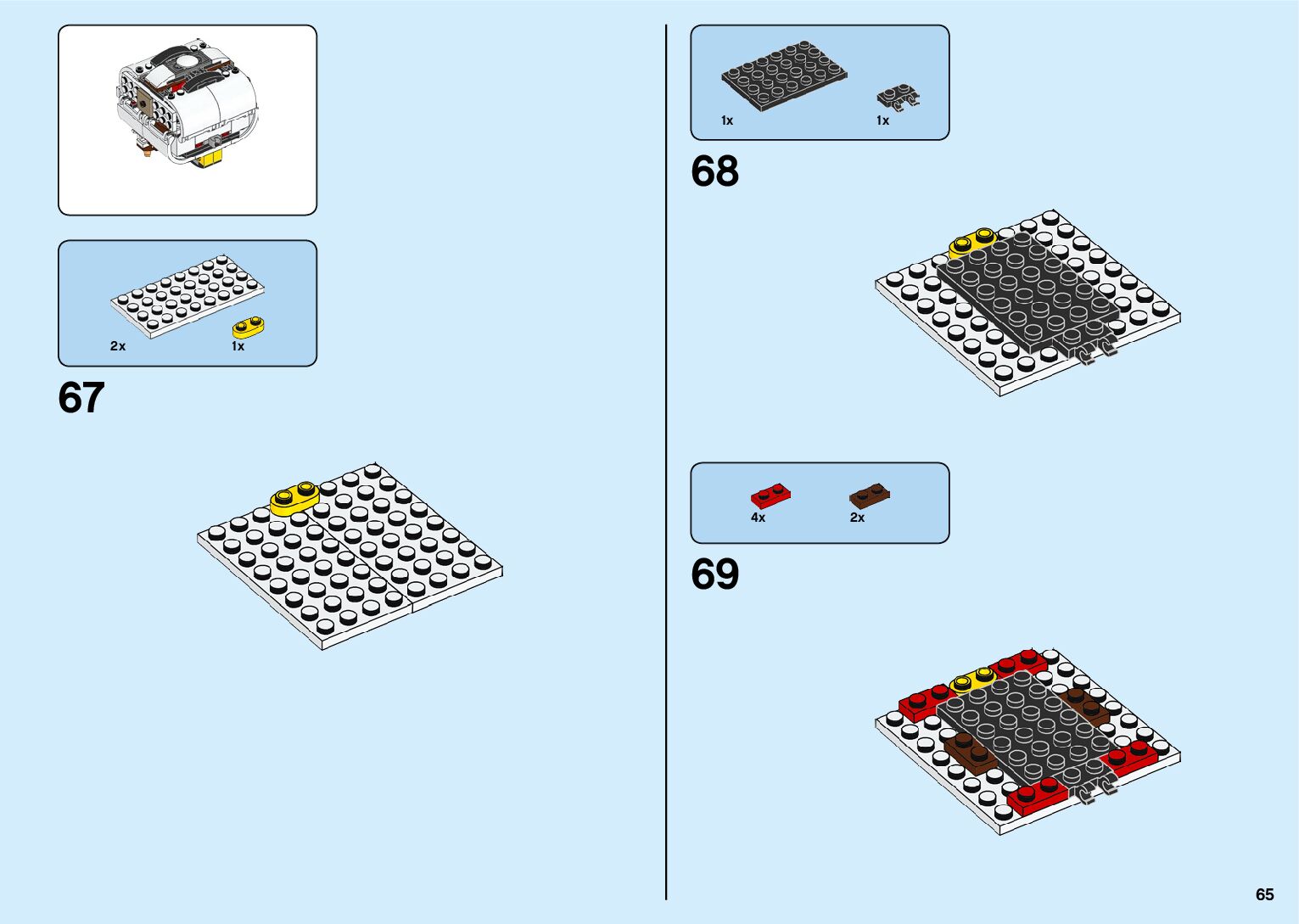 2x
1x

67

1x
1x

68

4x
2x

69

65