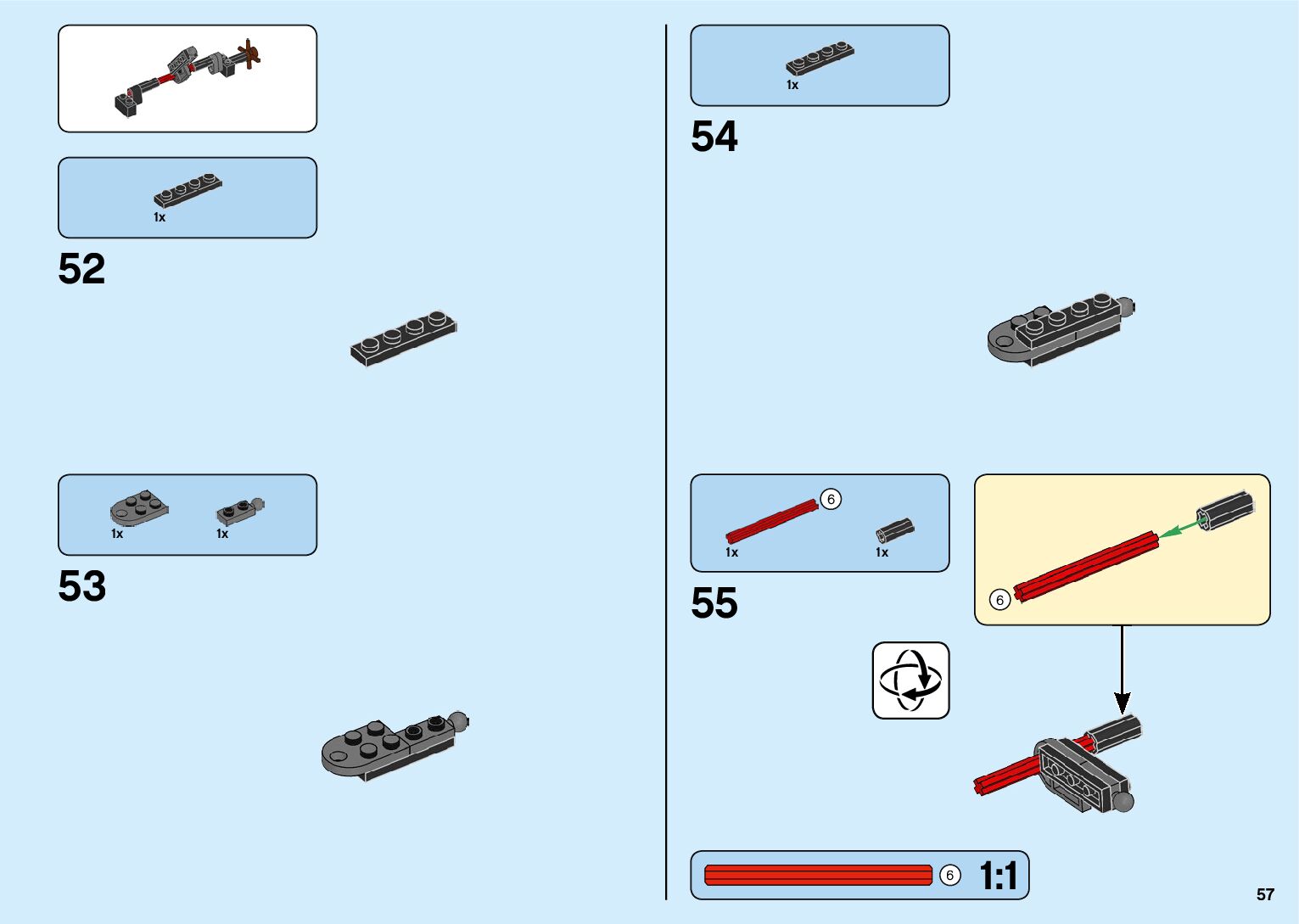 1x

52

1x 1x

53

1x

54

6

1x 1x

55

6

6 1:1

57