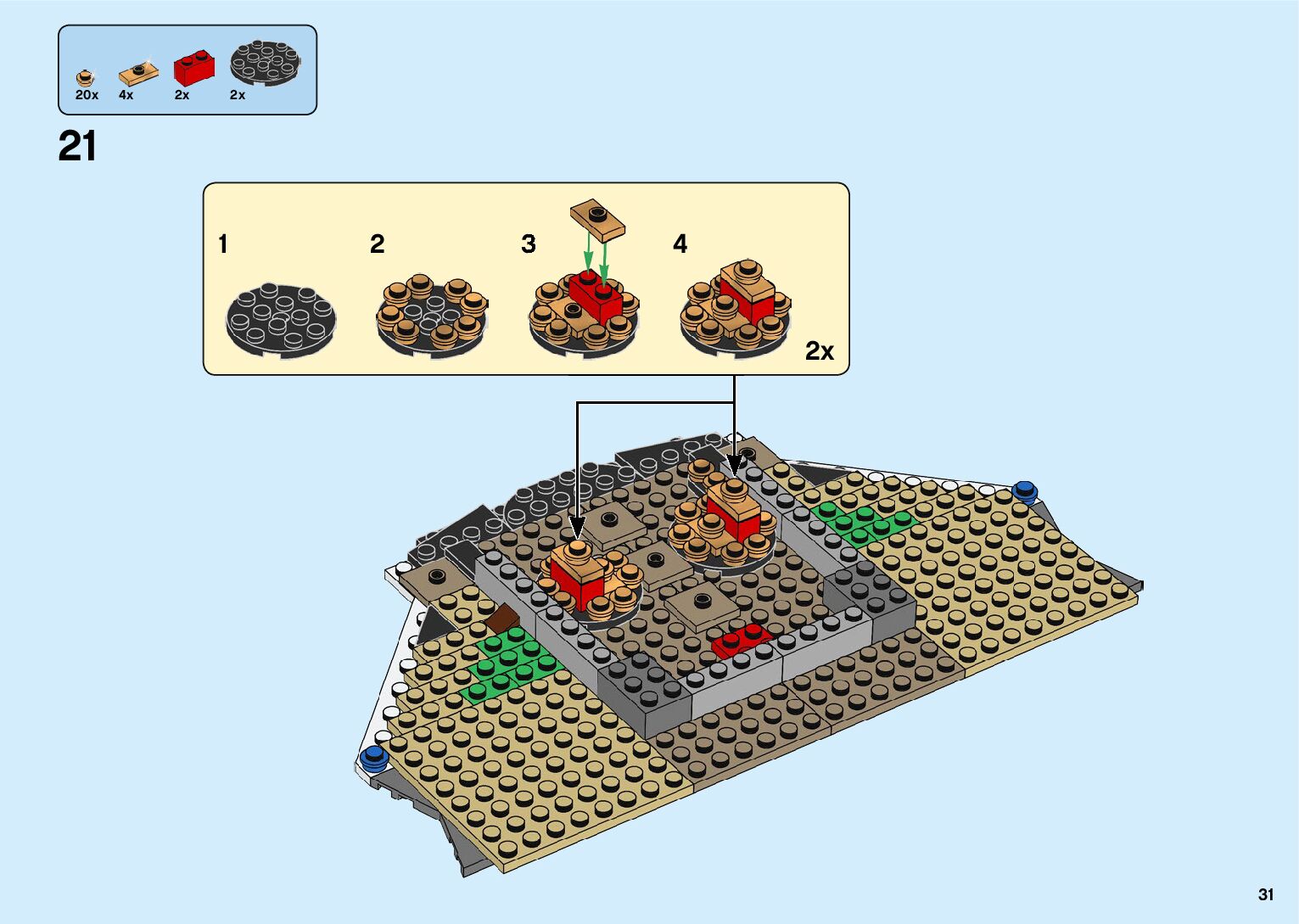 20x 4x 2x 2x

21

1 2 3 4

2x

31