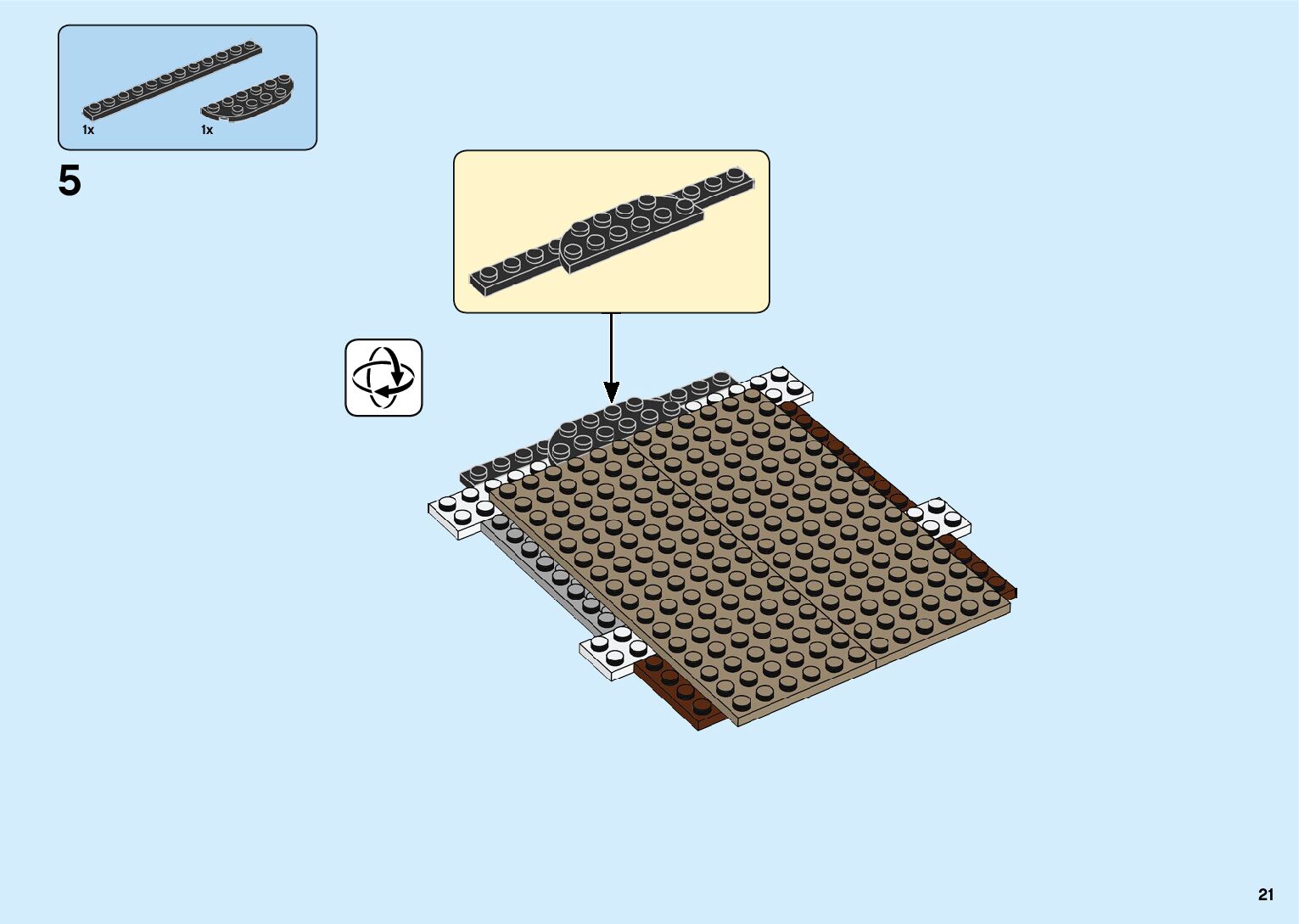 1x
1x

5

21