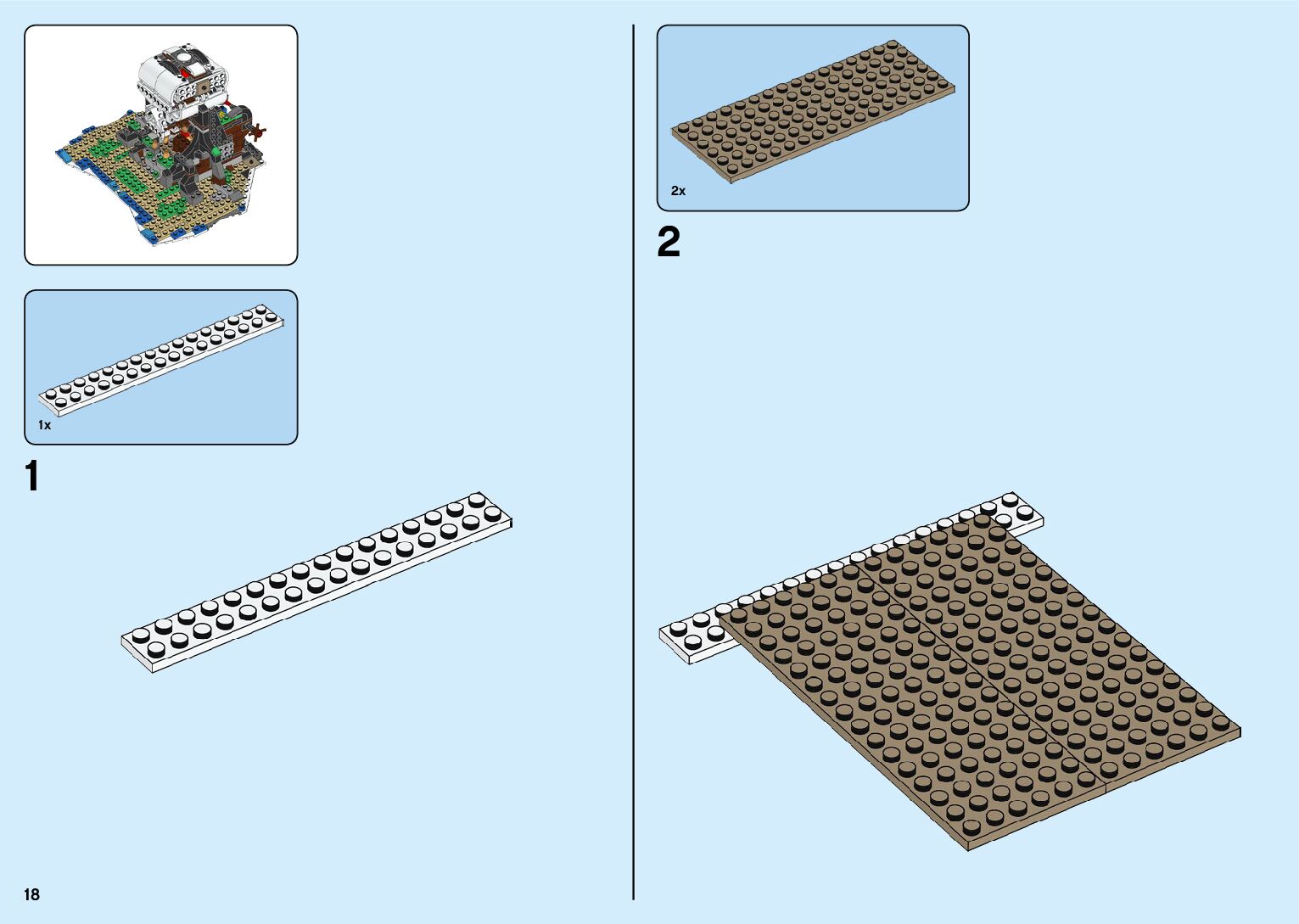 1x

1

2x

2

18