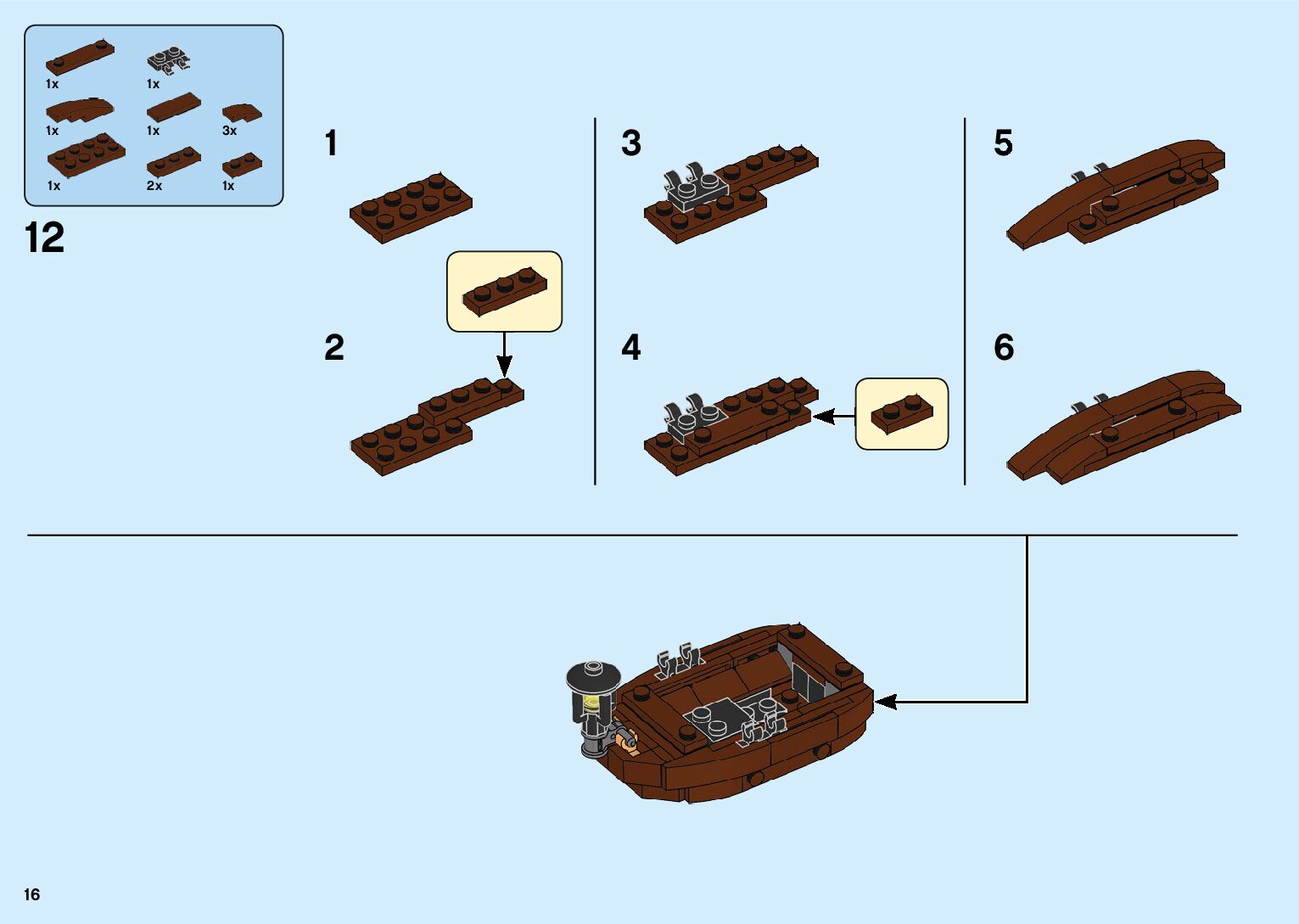 1x
1x
1x
1x
3x
1x
2x
1x

12

1

2

3

4

5

6

16