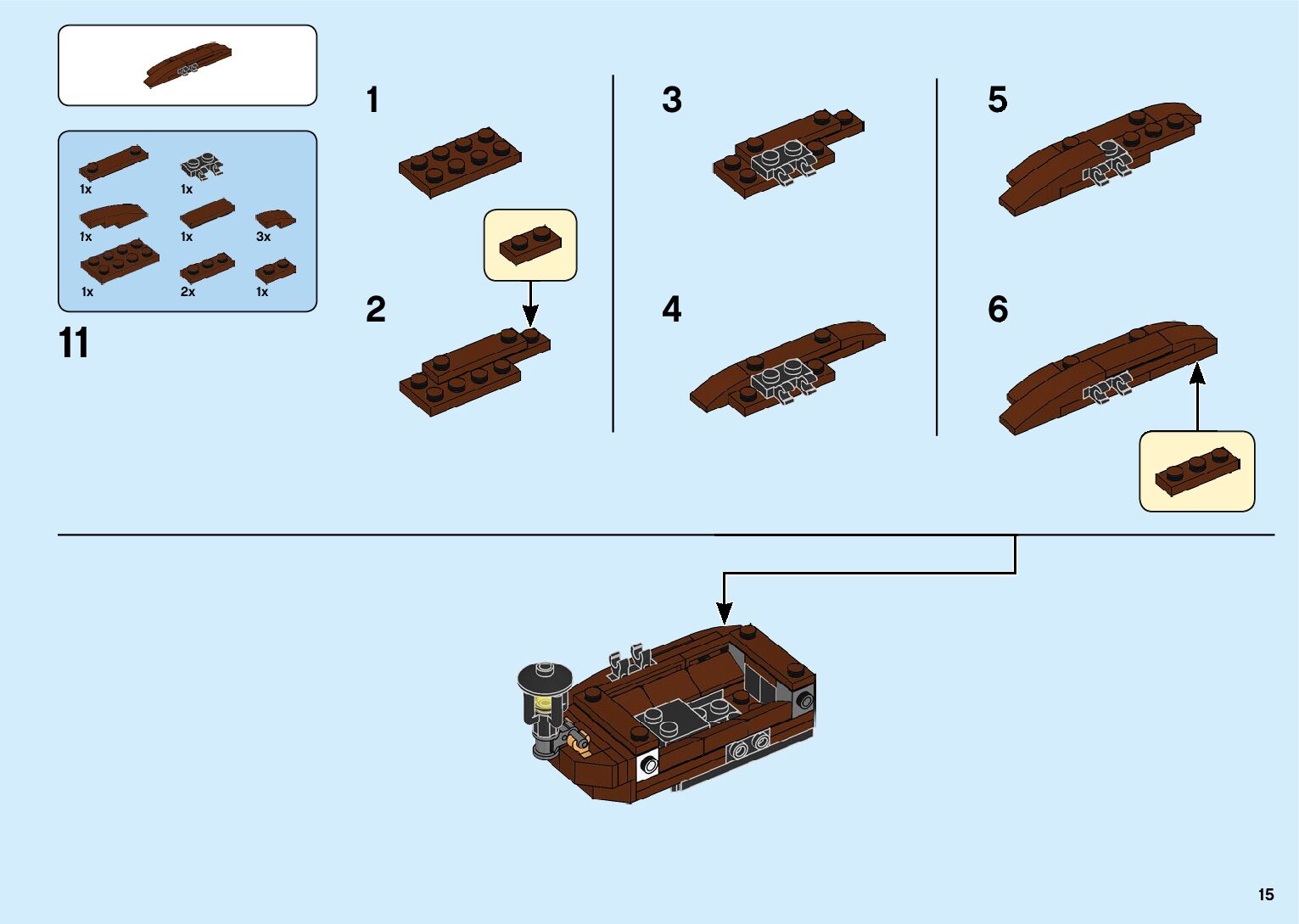 1x
1x
1x
1x
3x
1x
2x
1x

11

1

2

3

4

5

6

15