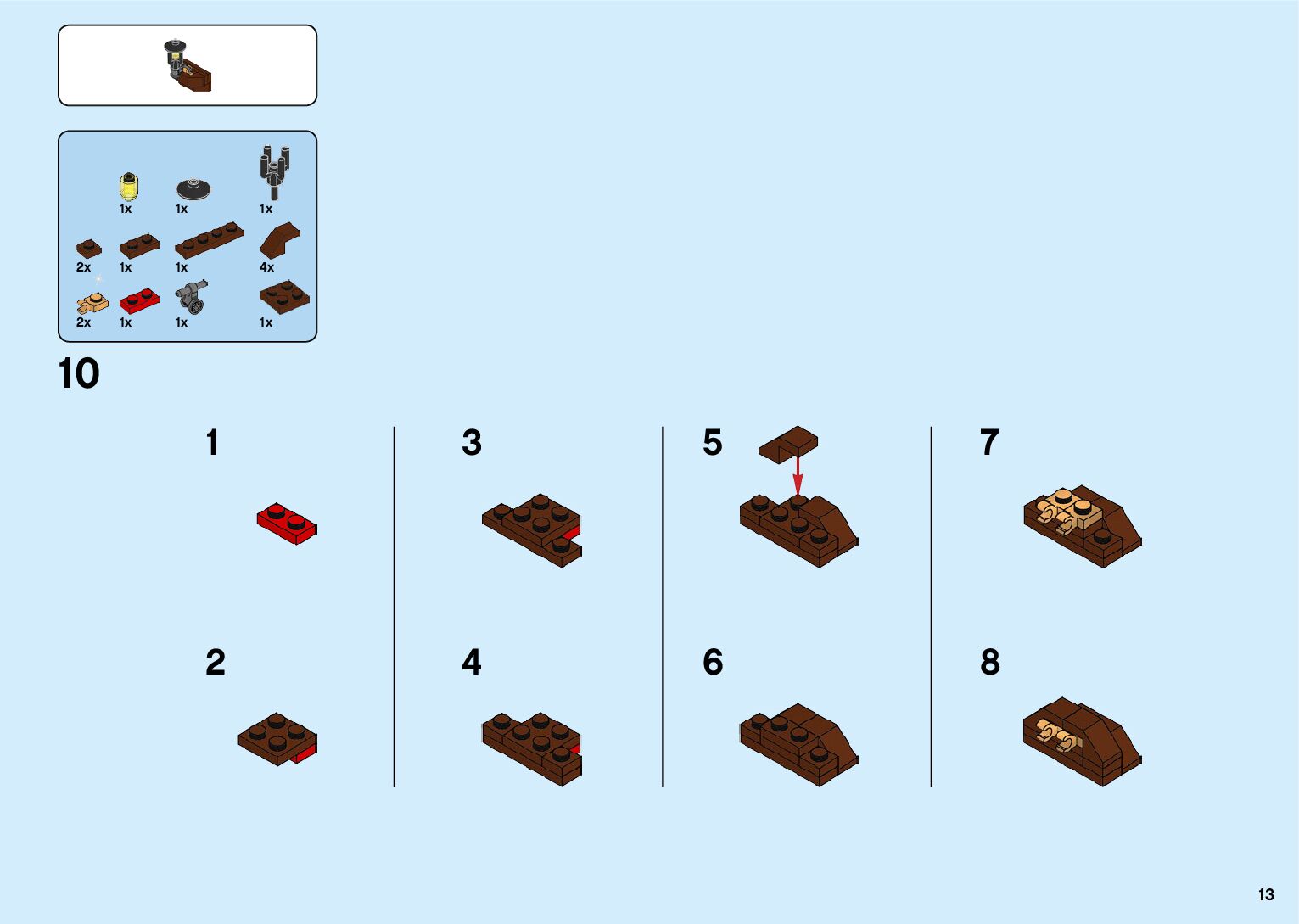 1x 1x 1x

2x 1x 1x 4x

2x 1x 1x 1x

10

1

2

3

4

5

6

7

8

13