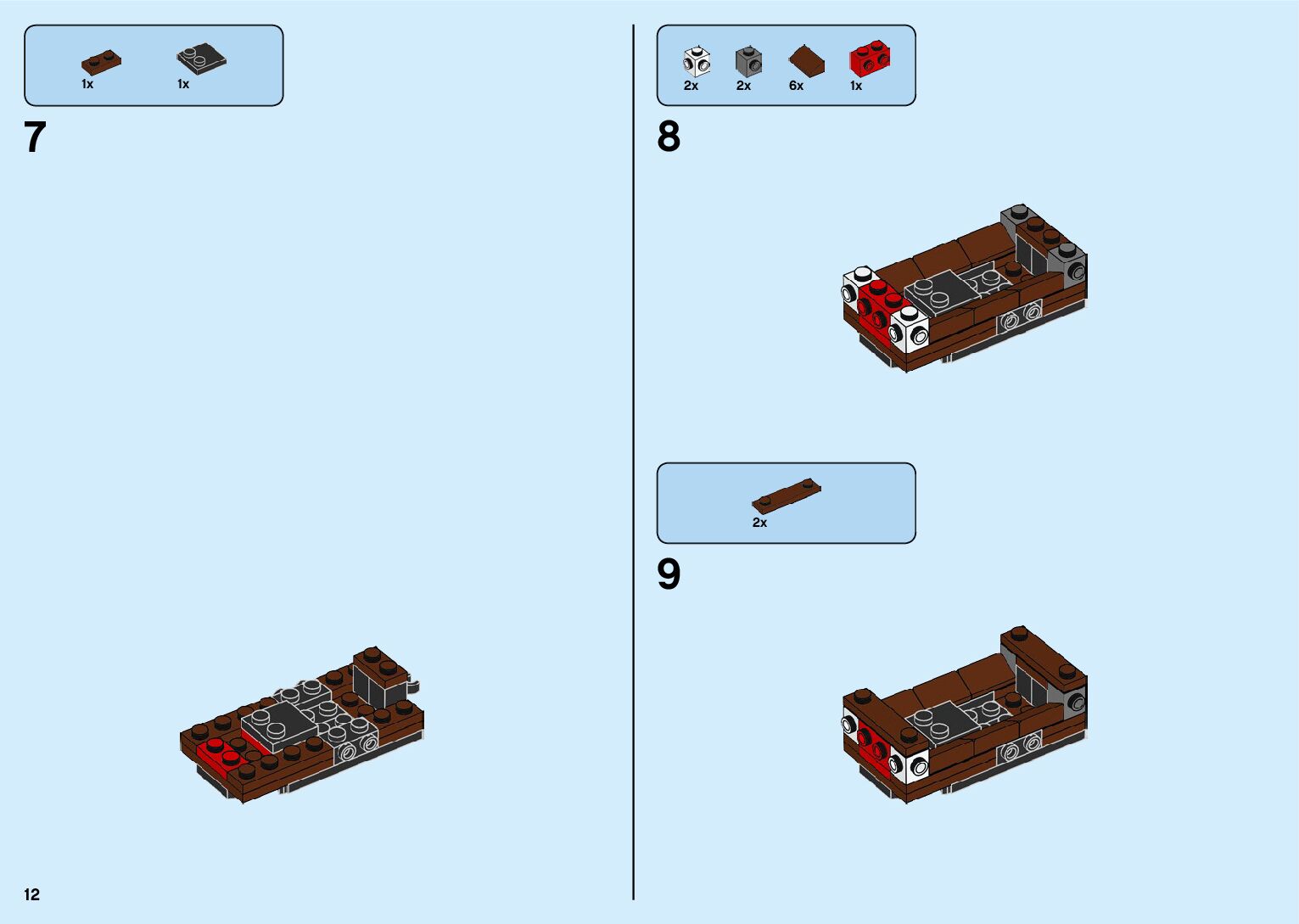 1x 1x

7

2x 2x 6x 1x

8

2x

9

12