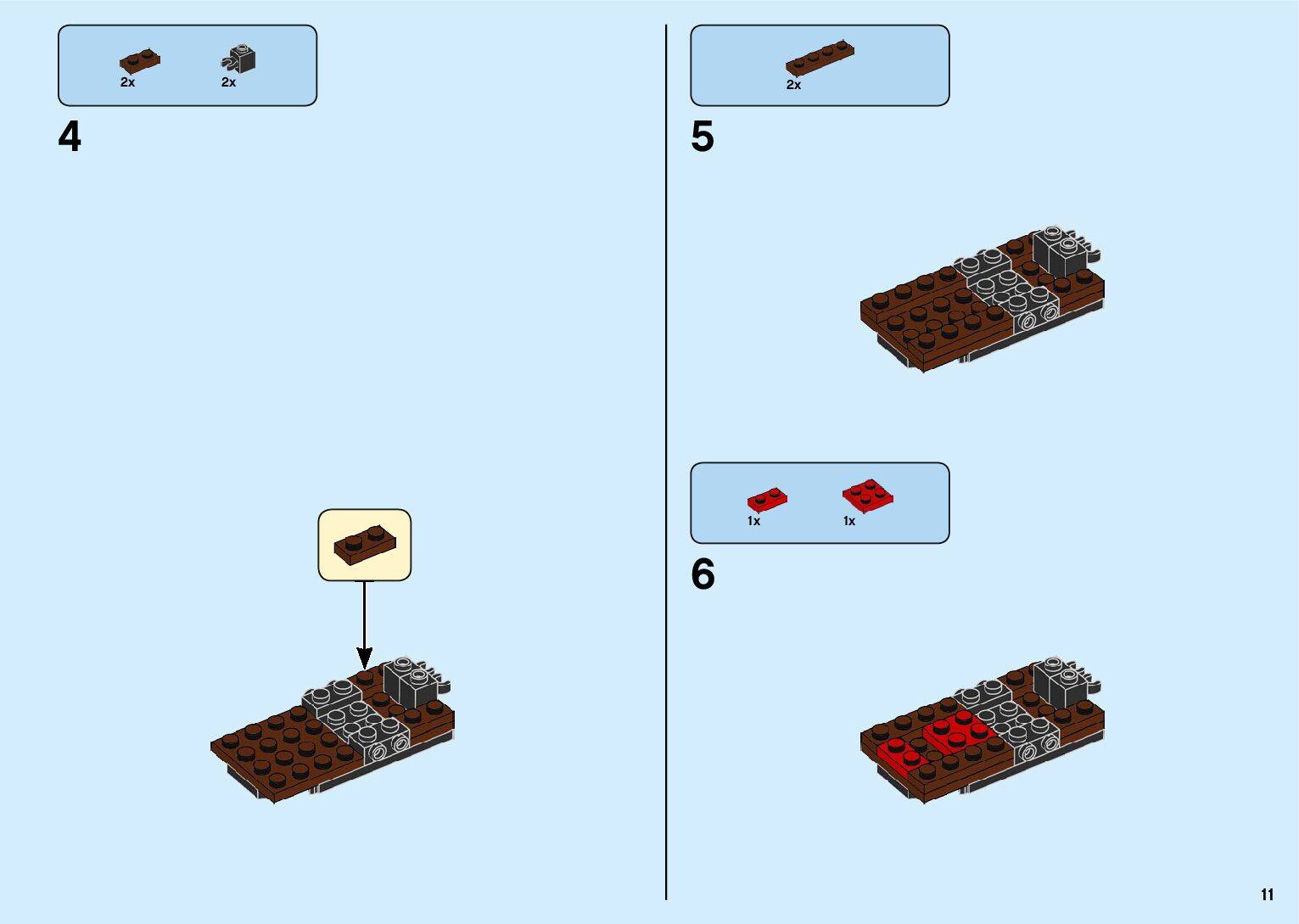 2x 2x

4

2x

5

1x 1x

6

11