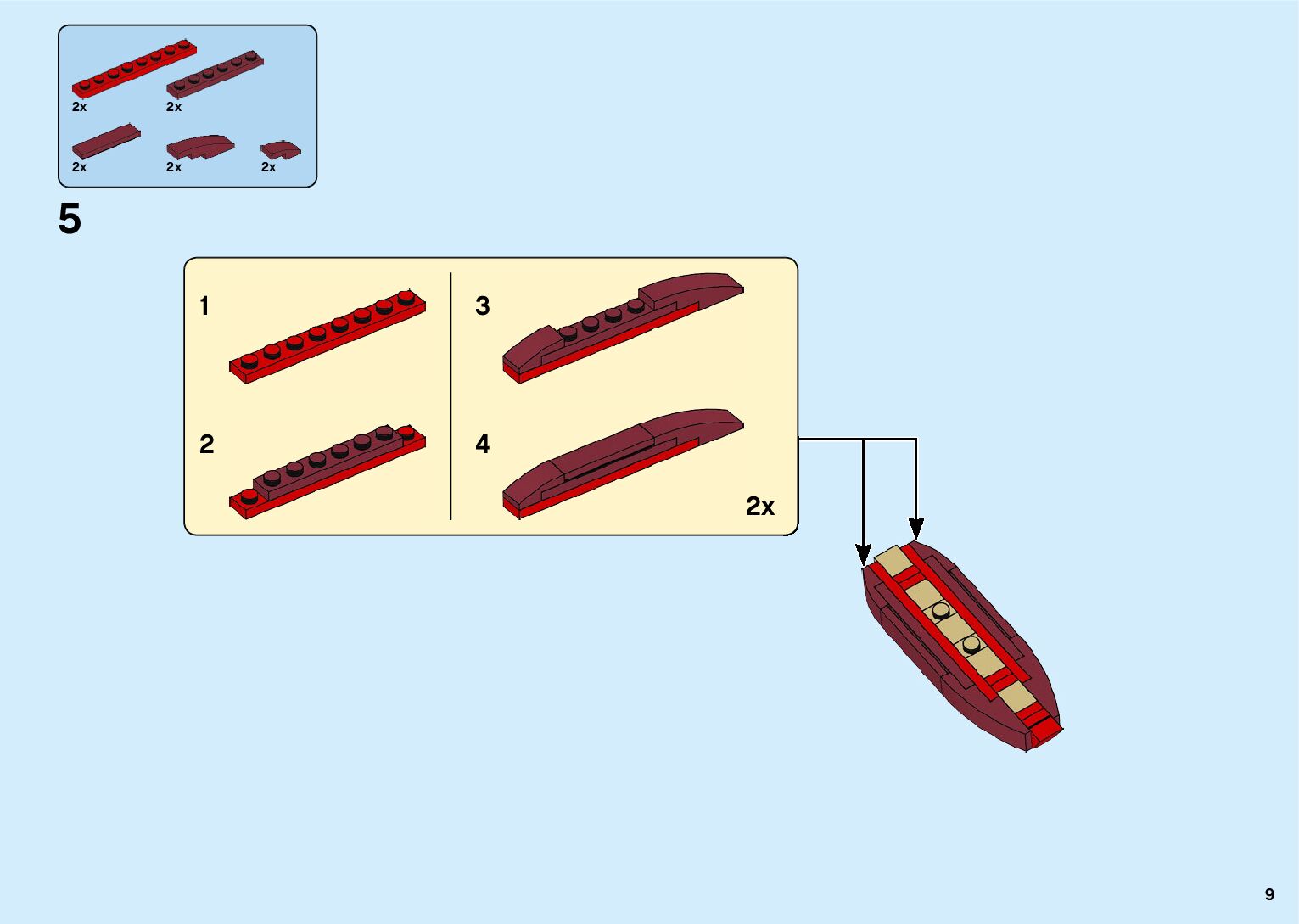 2x
2x
2x
2x
2x

5

1
2
3
4
2x

9