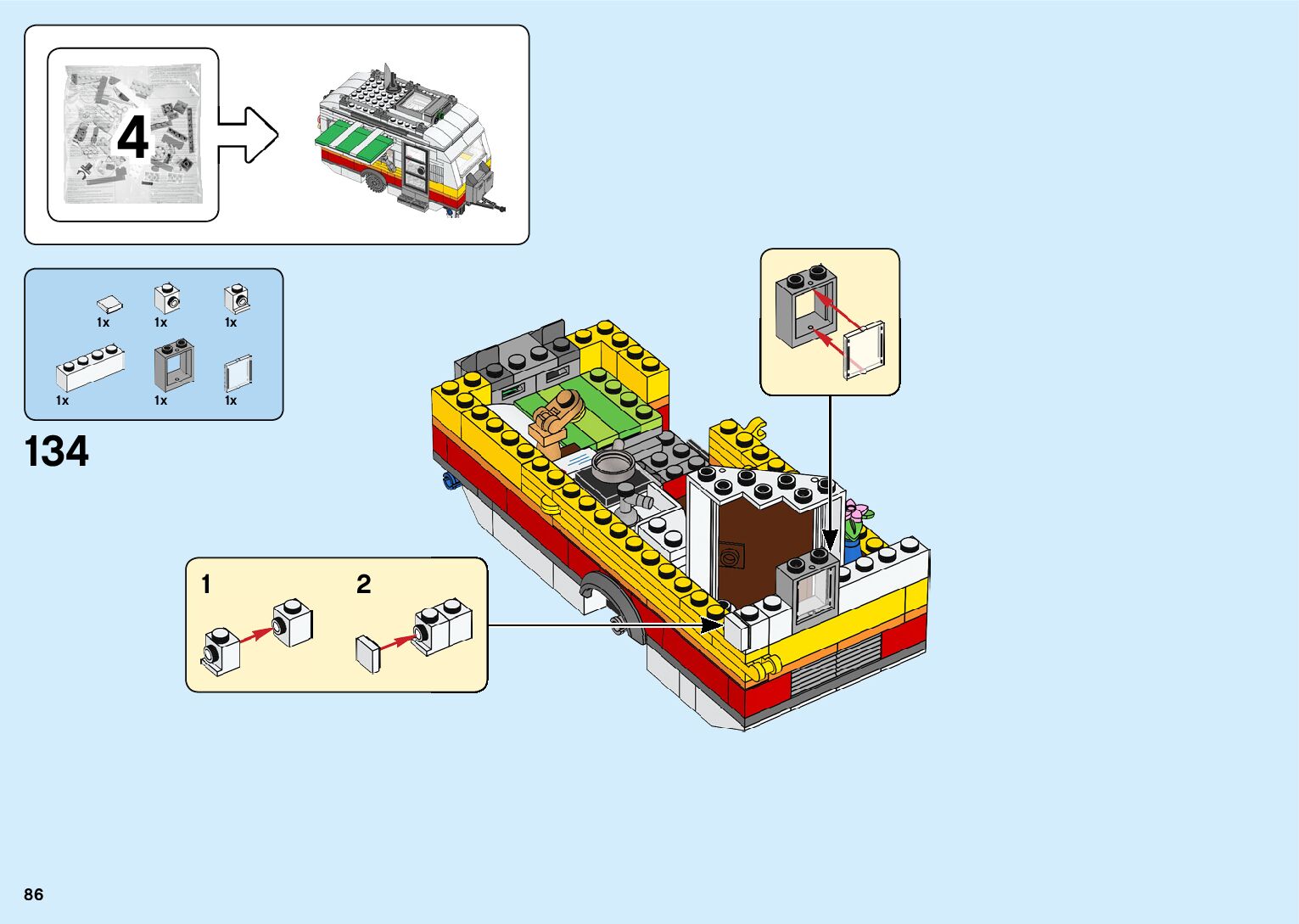 4

1x
1x
1x
1x
1x
1x

134

1

2

86