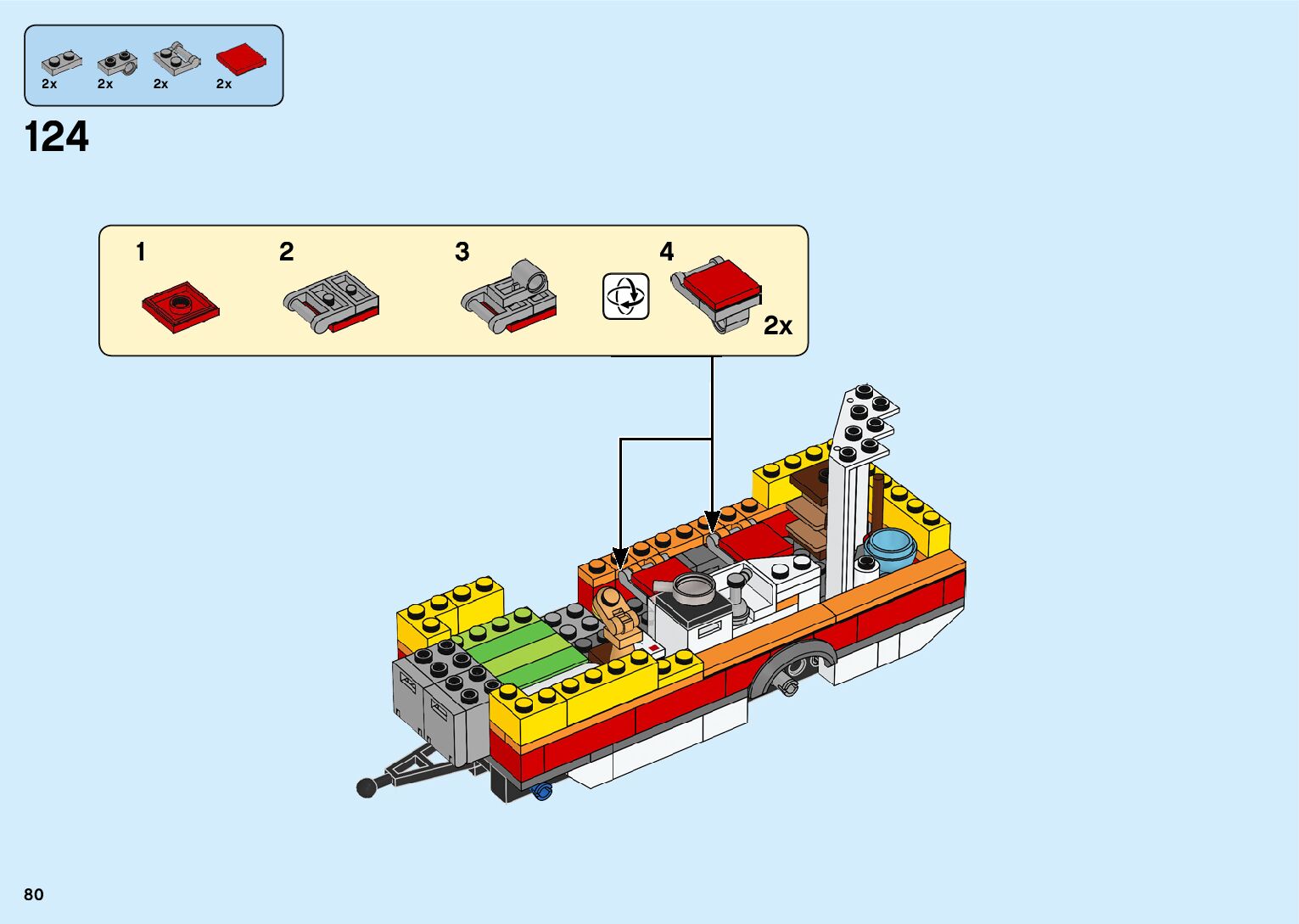 2x 2x 2x 2x

124

1 2 3 4

2x

80