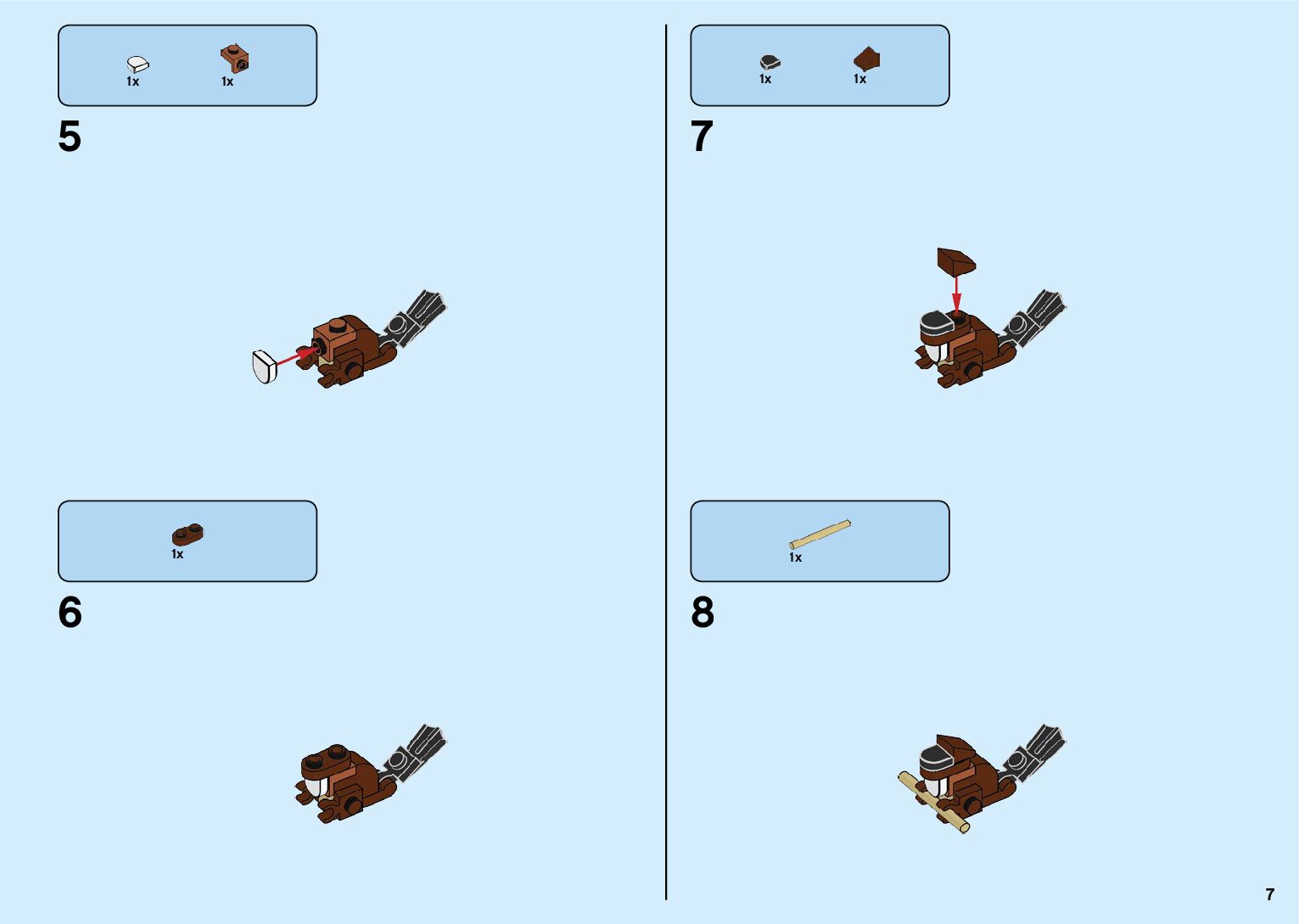 1x 1x

5

1x

6

1x 1x

7

1x

8

7