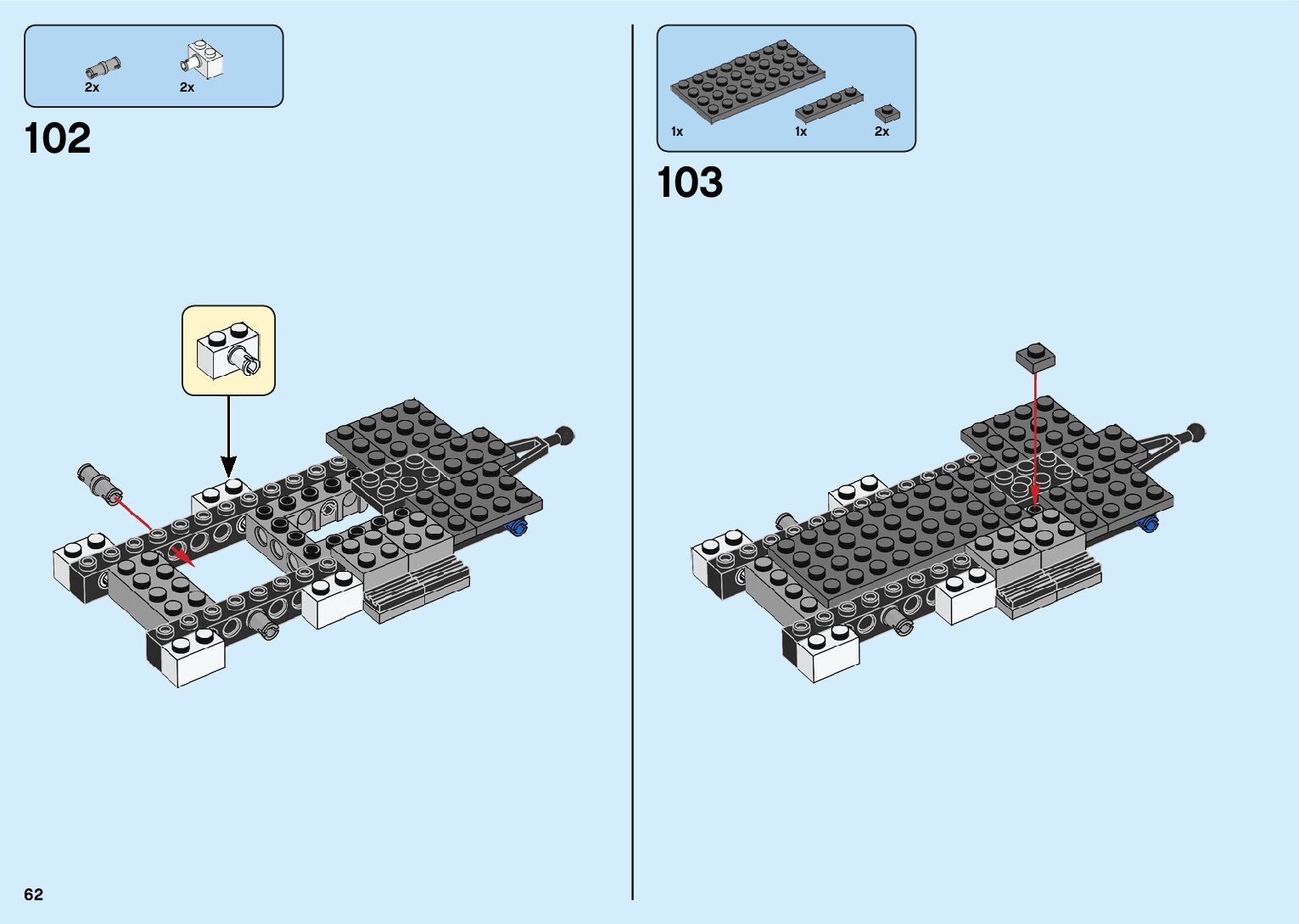 2x 2x

102

1x 1x 2x

103

62