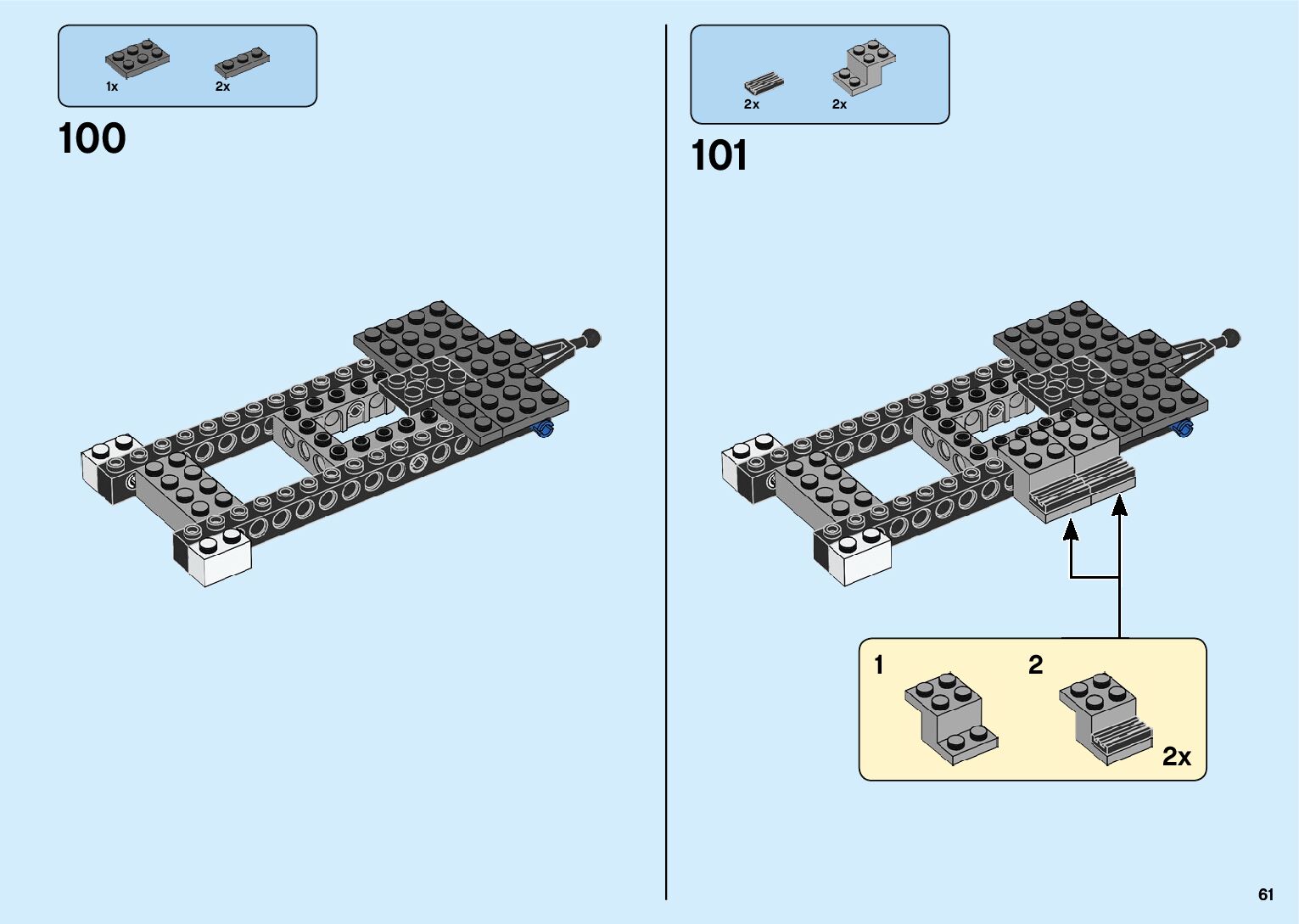 1x
2x

100

2x
2x

101

1
2
2x

61