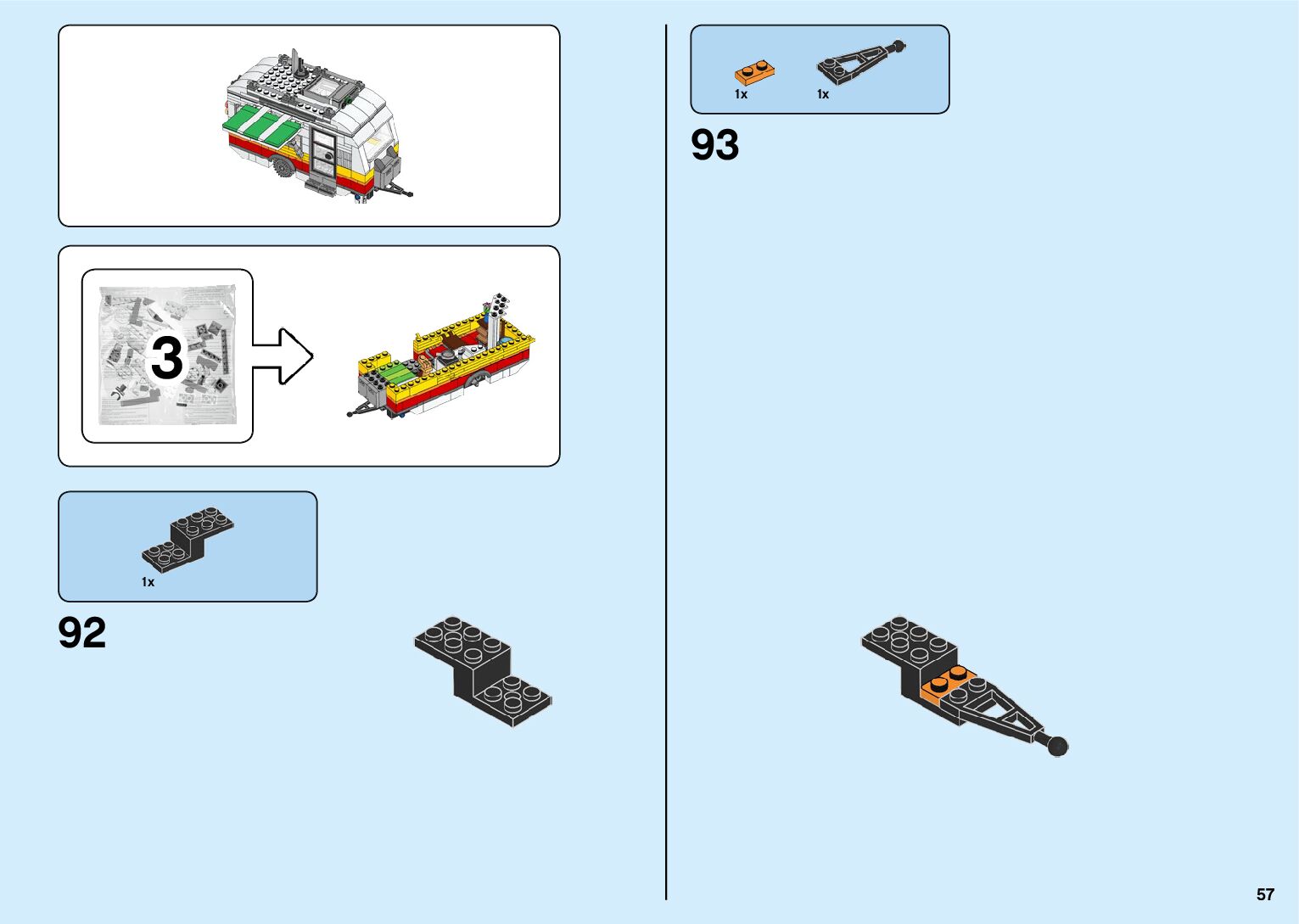 3

1x

92

1x

1x

93

57