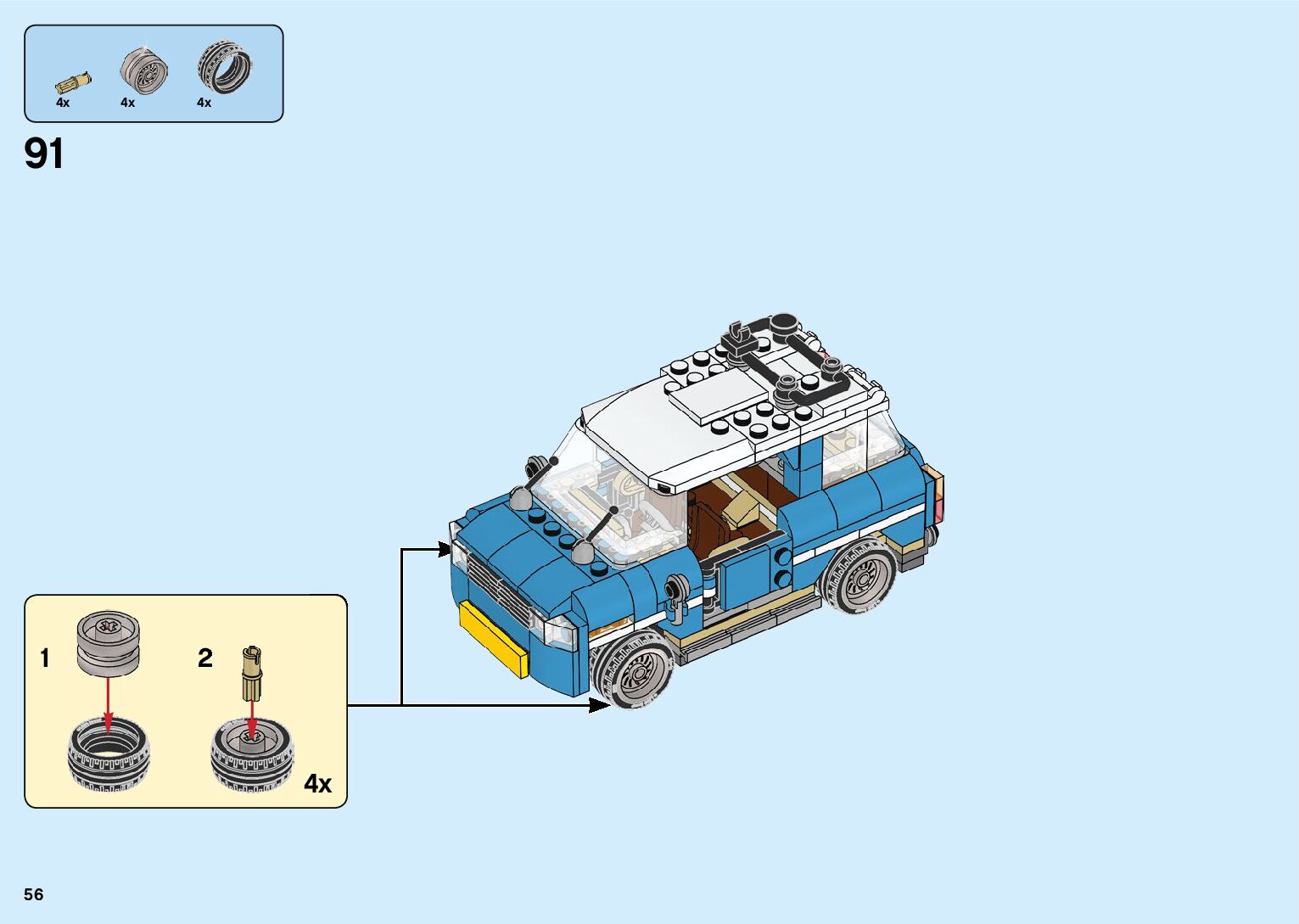 4x 4x 4x

91

1

2

4x

56