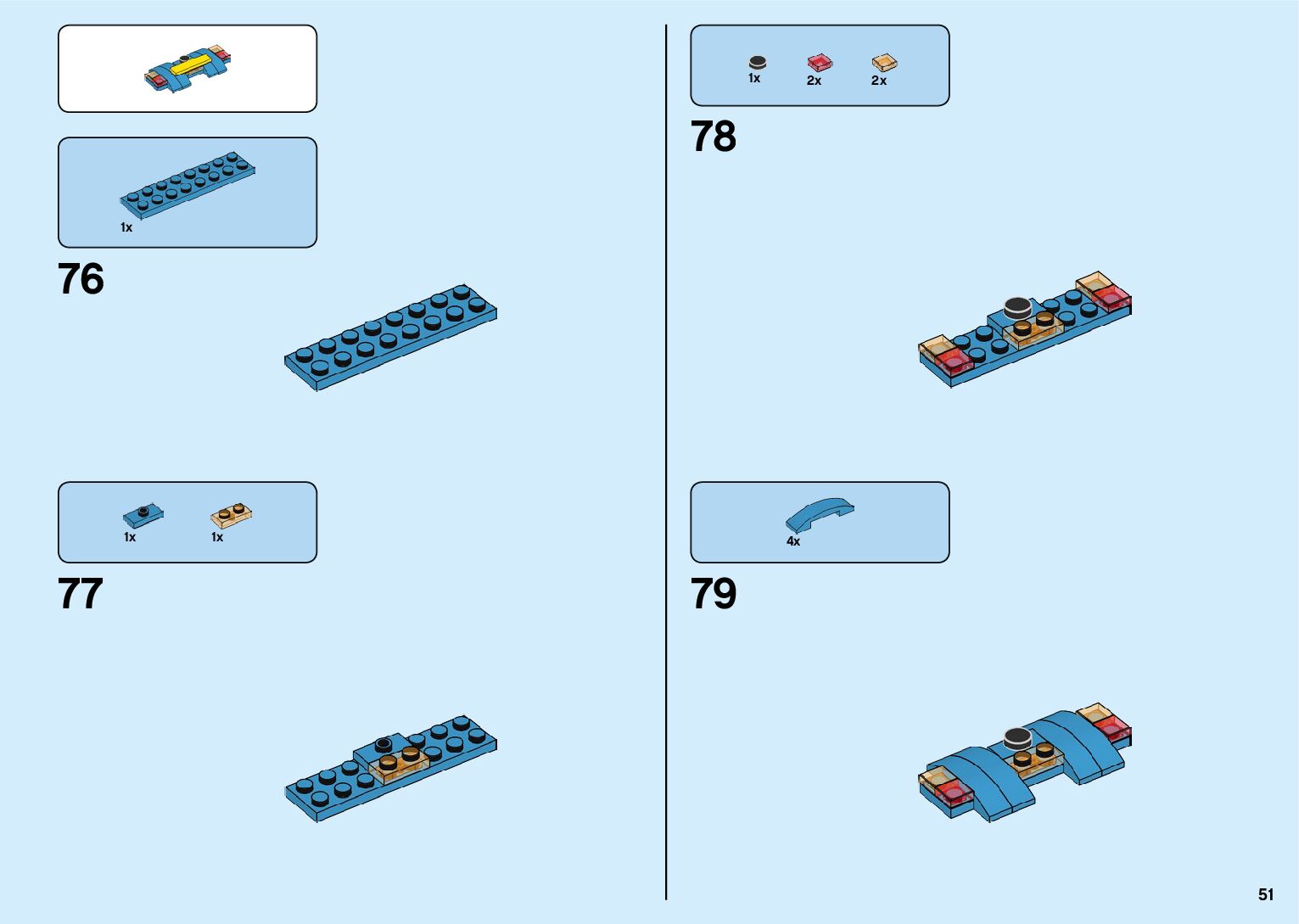 1x

76

1x

1x

77

1x

2x

2x

78

4x

79

51