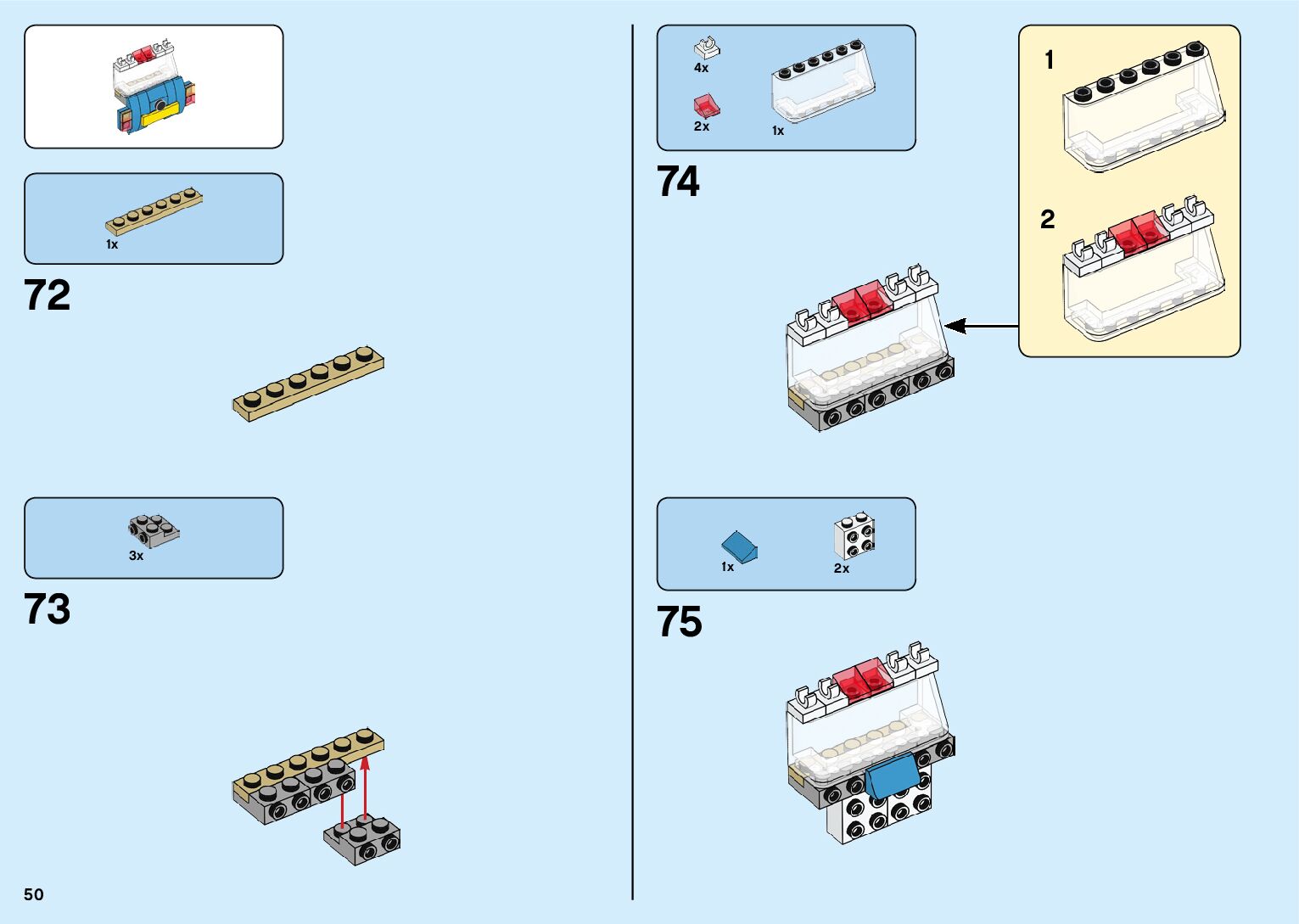 1x

72

3x

73

50

4x

2x

1x

74

1

2

1x

2x

75