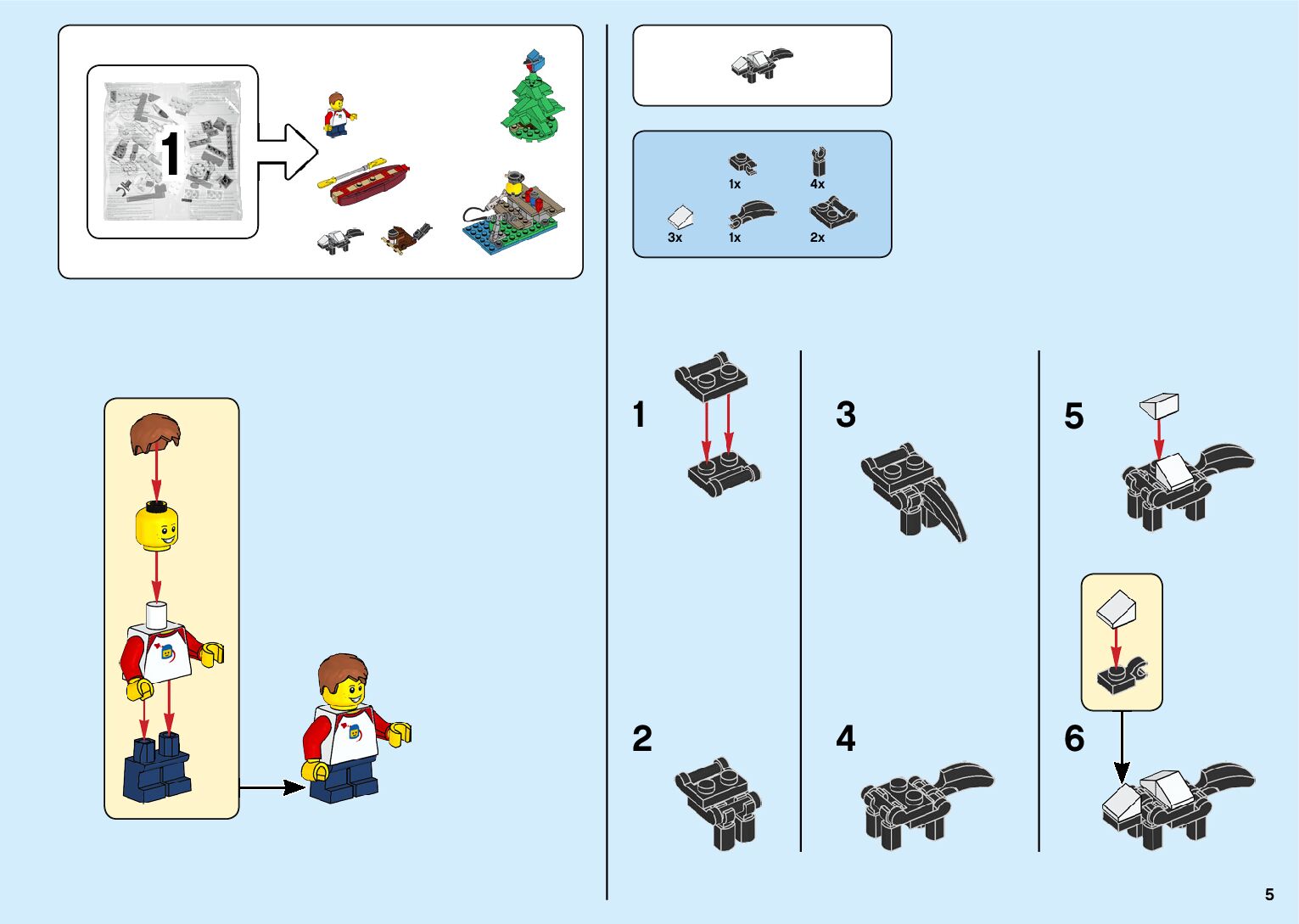 1

1x
4x
3x
1x
2x

1
3
5
2
4
6

5